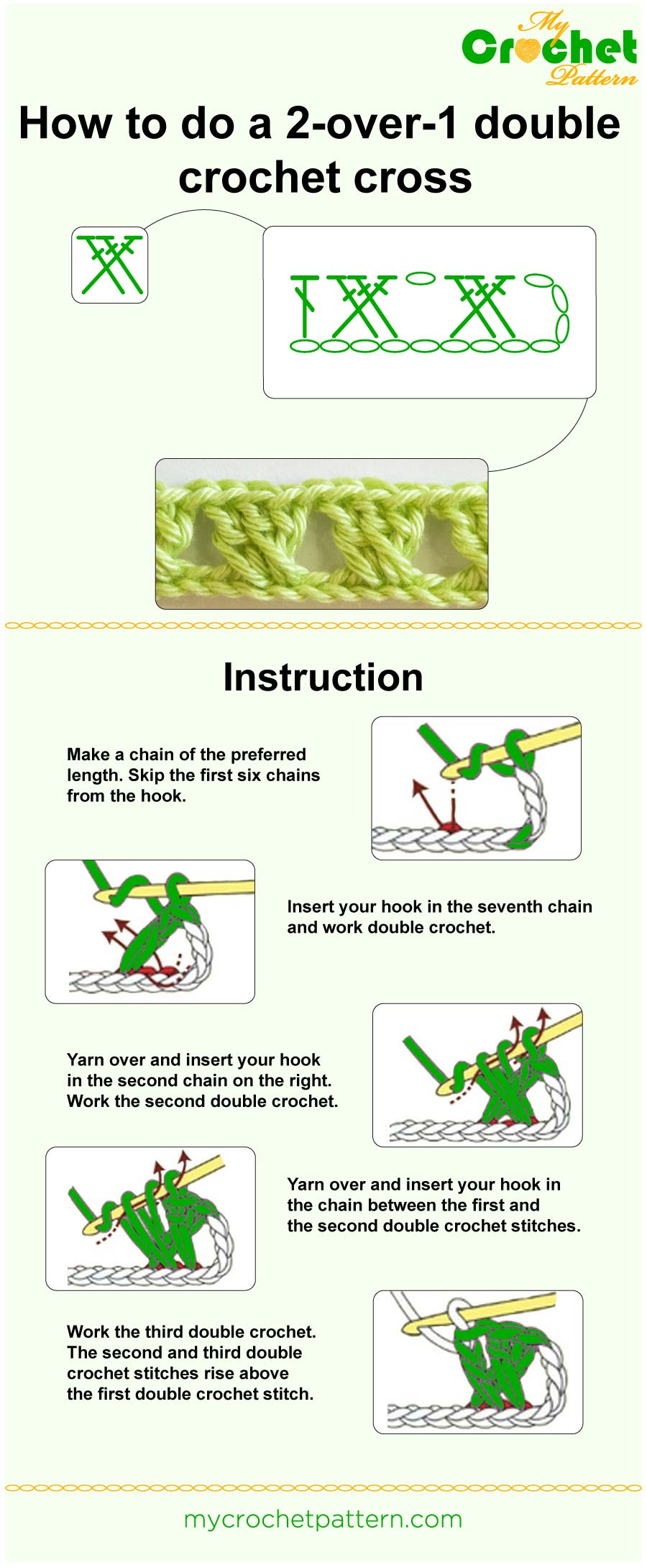 My Crochet Pattern

How to do a 2-over-1 double crochet cross

Instruction

Make a chain of the preferred length. Skip the first six chains from the hook.

Insert your hook in the seventh chain and work double crochet.

Yarn over and insert your hook in the second chain on the right. Work the second double crochet.

Yarn over and insert your hook in the chain between the first and the second double crochet stitches.

Work the third double crochet. The second and third double crochet stitches rise above the first double crochet stitch.

mycrochetpattern.com