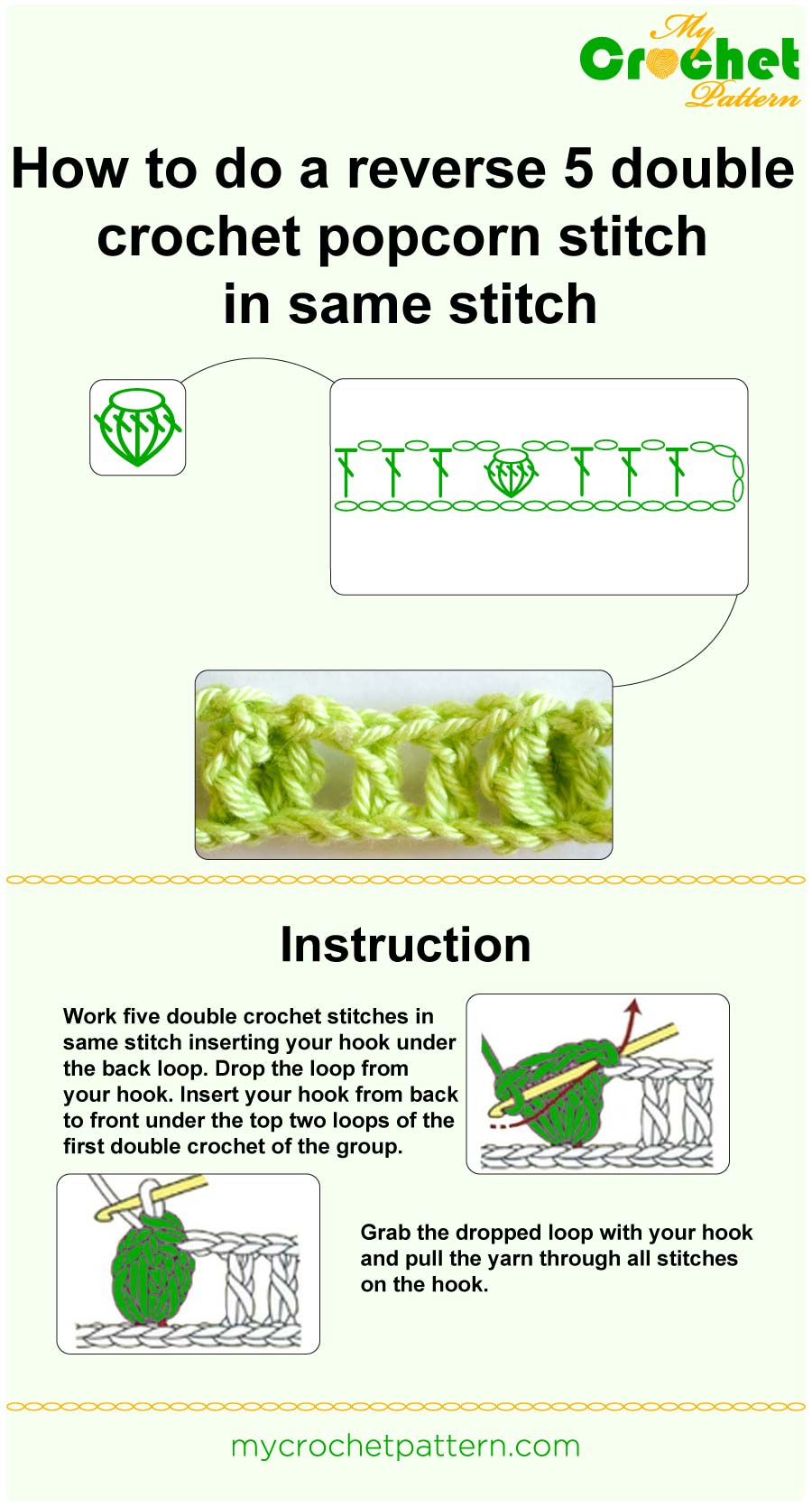 My Crochet Pattern

How to do a reverse 5 double crochet popcorn stitch in same stitch

Instruction

Work five double crochet stitches in same stitch inserting your hook under the back loop. Drop the loop from your hook. Insert your hook from back to front under the top two loops of the first double crochet of the group.

Grab the dropped loop with your hook and pull the yarn through all stitches on the hook.

mycrochetpattern.com