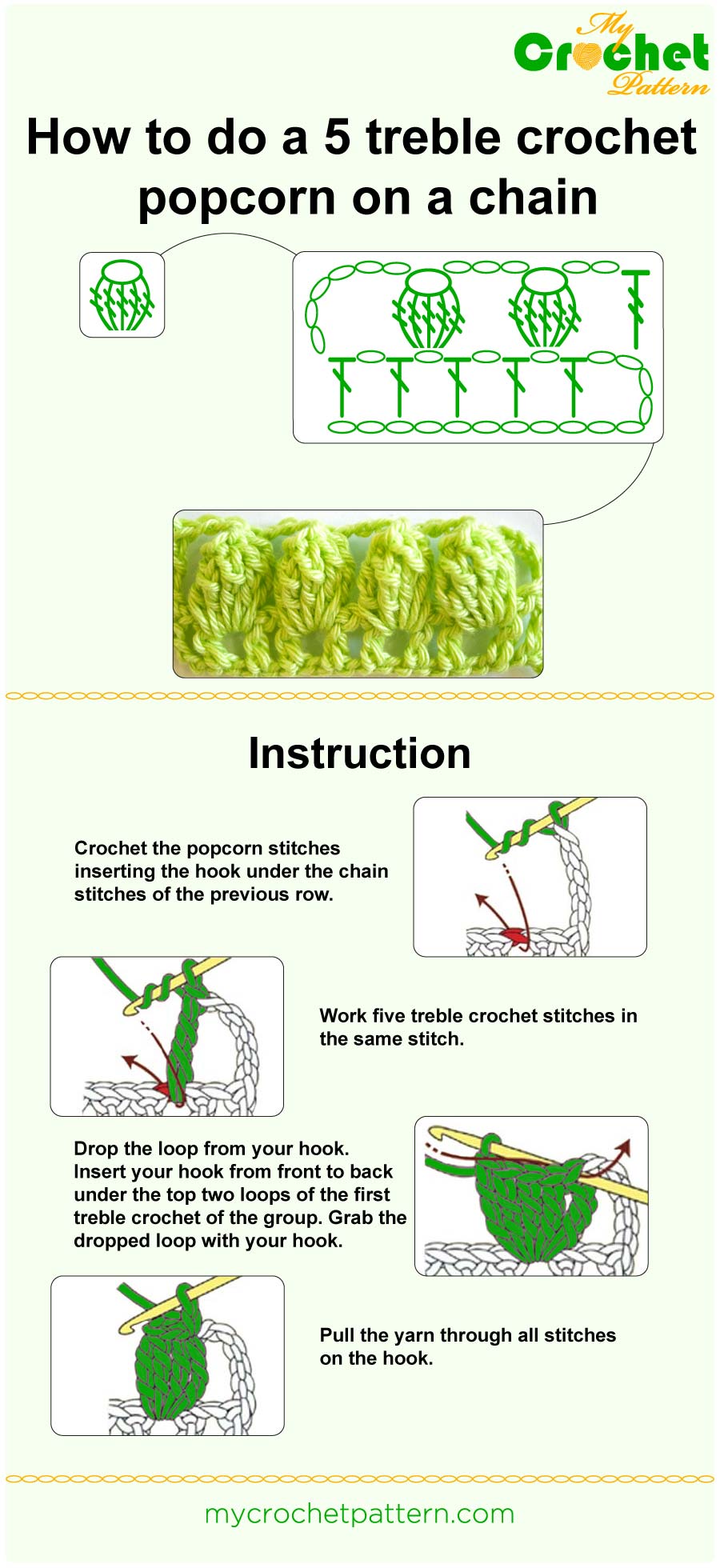 My Crochet Pattern

How to do a 5 treble crochet popcorn on a chain

Instruction

Crochet the popcorn stitches inserting the hook under the chain stitches of the previous row.

Work five treble crochet stitches in the same stitch.

Drop the loop from your hook. Insert your hook from front to back under the top two loops of the first treble crochet of the group. Grab the dropped loop with your hook.

Pull the yarn through all stitches on the hook.

mycrochetpattern.com