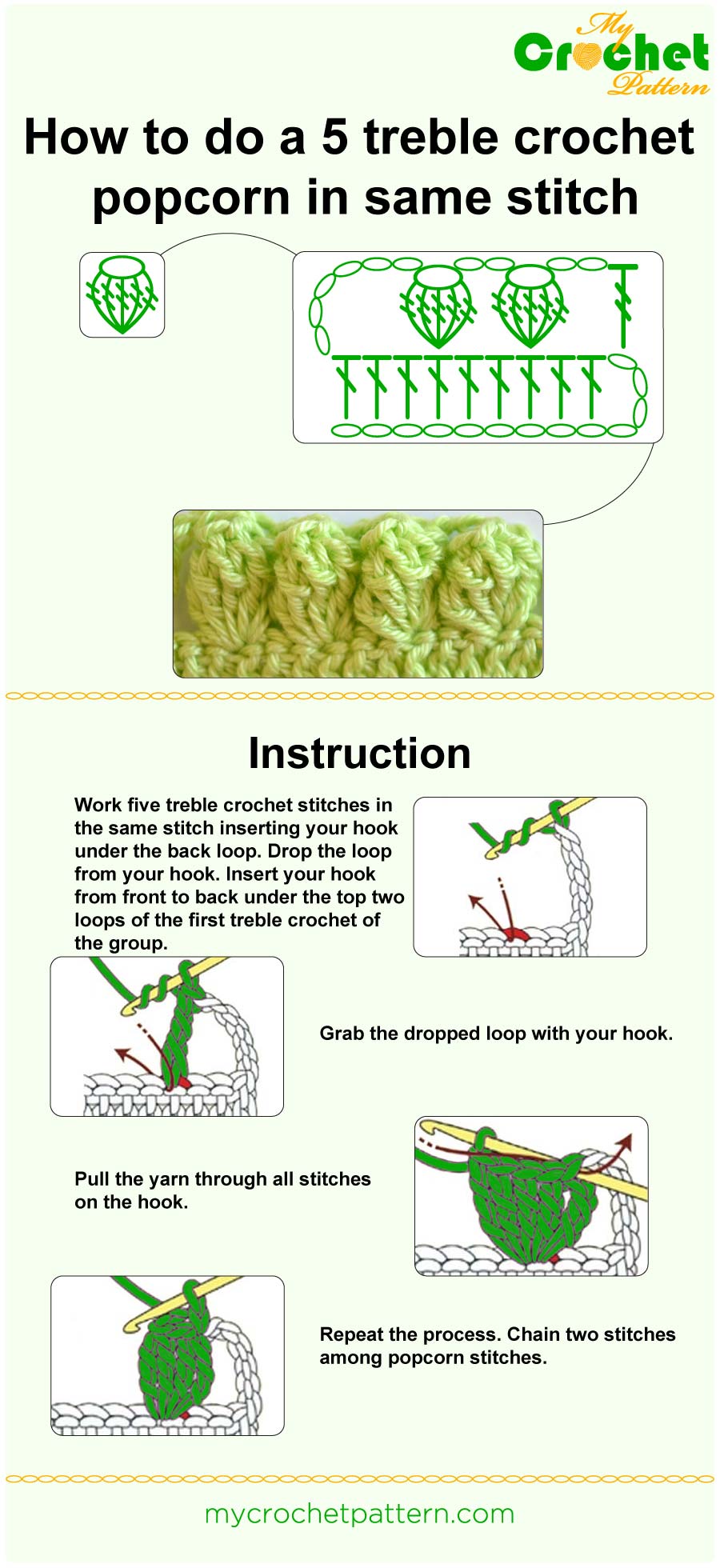 My Crochet Pattern

How to do a 5 treble crochet popcorn in same stitch

Instruction

Work five treble crochet stitches in the same stitch inserting your hook under the back loop. Drop the loop from your hook. Insert your hook from front to back under the top two loops of the first treble crochet of the group.

Grab the dropped loop with your hook.

Pull the yarn through all stitches on the hook.

Repeat the process. Chain two stitches among popcorn stitches.

mycrochetpattern.com