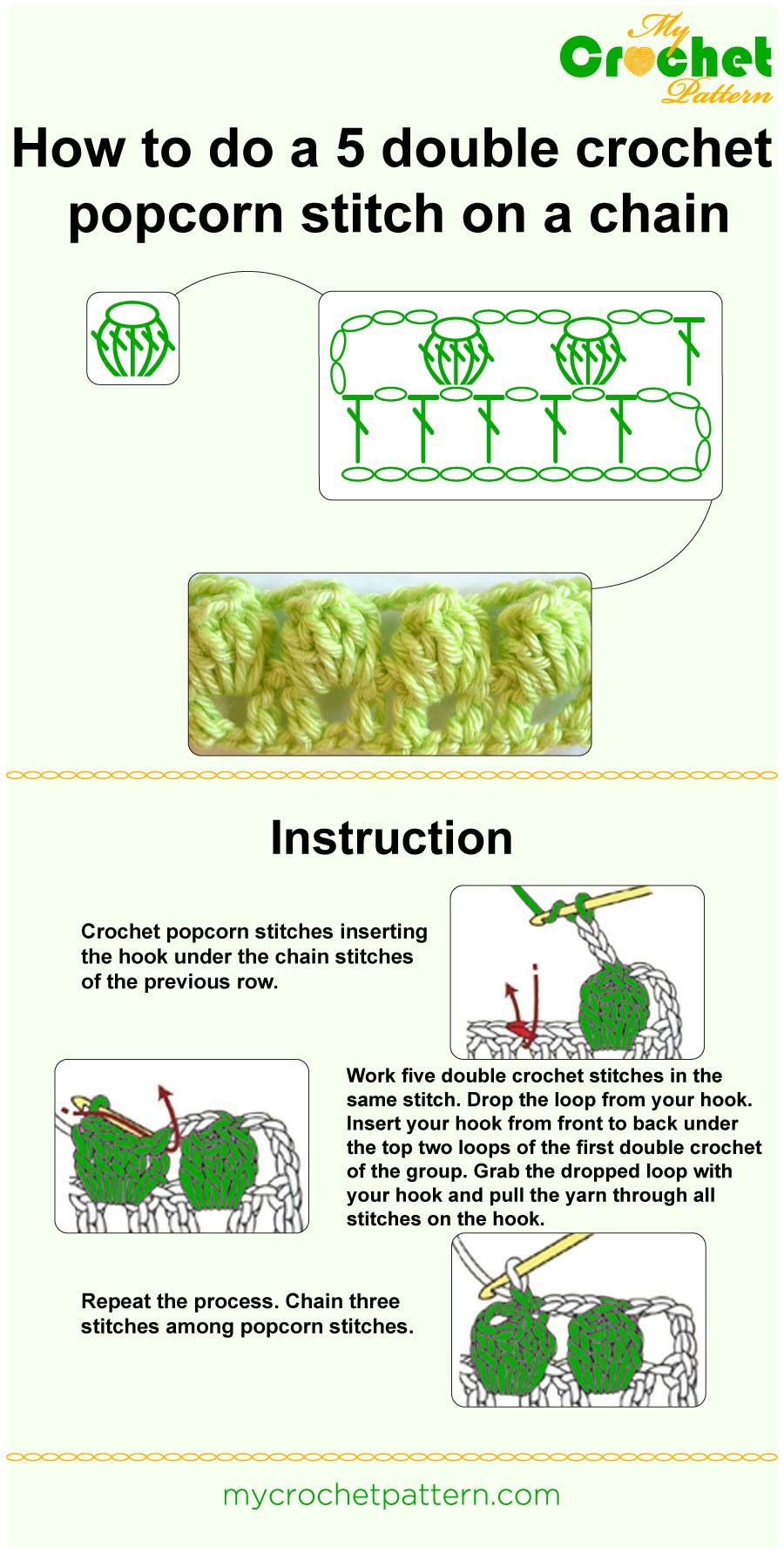 My Crochet Pattern

How to do a 5 double crochet popcorn stitch on a chain

Instruction

Crochet popcorn stitches inserting the hook under the chain stitches of the previous row.

Work five double crochet stitches in the same stitch. Drop the loop from your hook. Insert your hook from front to back under the top two loops of the first double crochet of the group. Grab the dropped loop with your hook and pull the yarn through all stitches on the hook.

Repeat the process. Chain three stitches among popcorn stitches.

mycrochetpattern.com