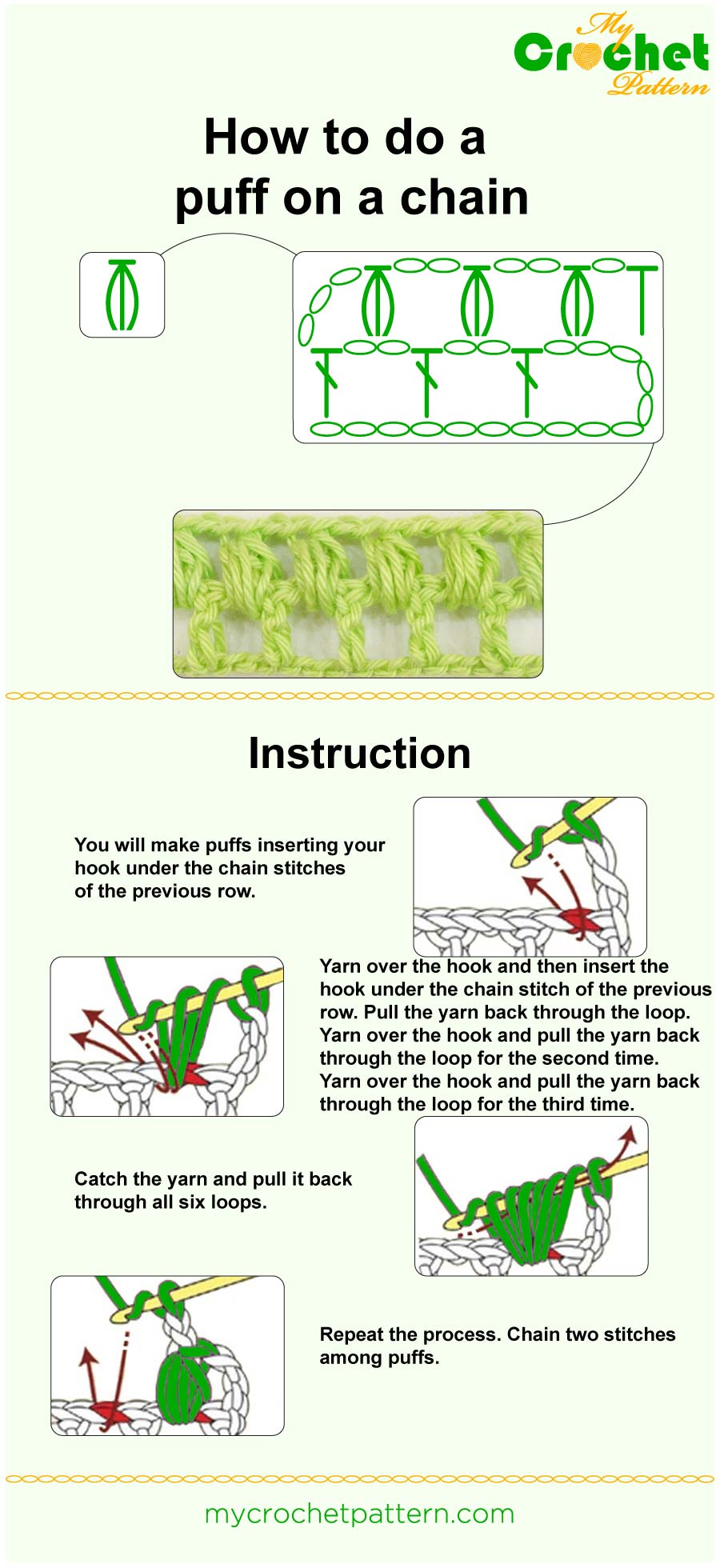 My Crochet Pattern

How to do a puff on a chain

Instruction

You will make puffs inserting your hook under the chain stitches of the previous row.

Yarn over the hook and then insert the hook under the chain stitch of the previous row. Pull the yarn back through the loop. Yarn over the hook and pull the yarn back through the loop for the second time. Yarn over the hook and pull the yarn back through the loop for the third time.

Catch the yarn and pull it back through all six loops.

Repeat the process. Chain two stitches among puffs.

mycrochetpattern.com