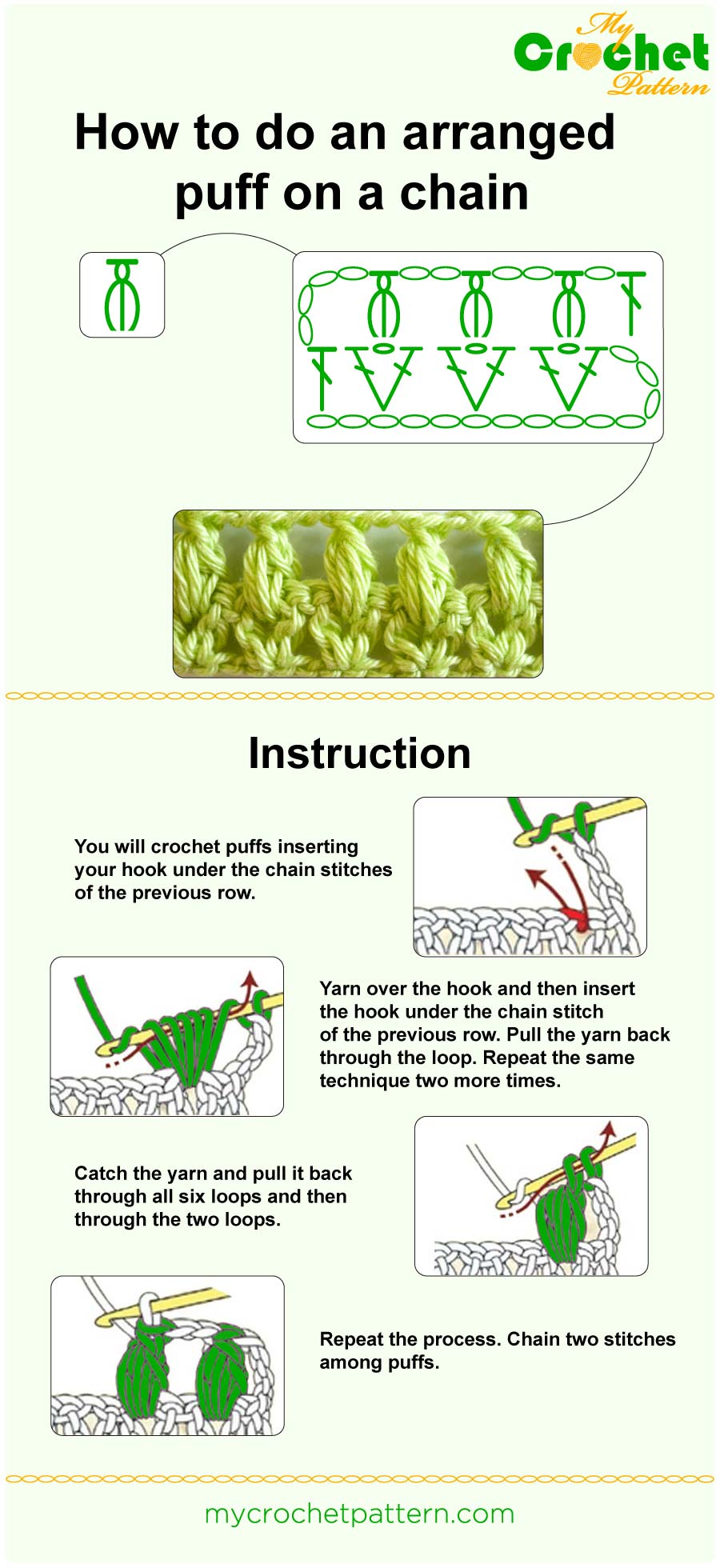 My Crochet Pattern

How to do an arranged puff on a chain

Instruction

You will crochet puffs inserting your hook under the chain stitches of the previous row.

Yarn over the hook and then insert the hook under the chain stitch of the previous row. Pull the yarn back through the loop. Repeat the same technique two more times.

Catch the yarn and pull it back through all six loops and then through the two loops.

Repeat the process. Chain two stitches among puffs.

mycrochetpattern.com