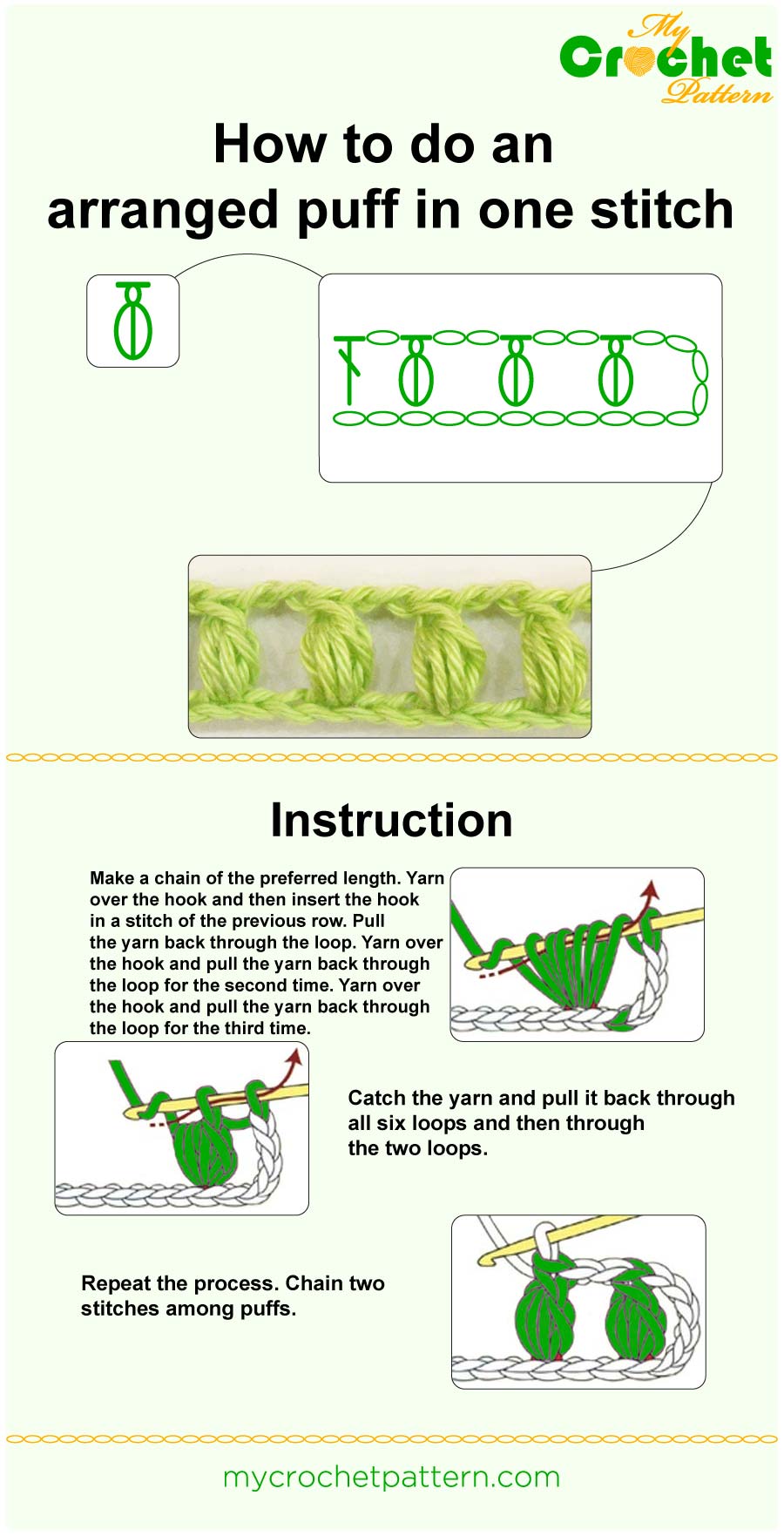 My Crochet Pattern

How to do an arranged puff in one stitch

Instruction

Make a chain of the preferred length. Yarn over the hook and then insert the hook in a stitch of the previous row. Pull the yarn back through the loop. Yarn over the hook and pull the yarn back through the loop for the second time. Yarn over the hook and pull the yarn back through the loop for the third time.

Catch the yarn and pull it back through all six loops and then through the two loops.

Repeat the process. Chain two stitches among puffs.

mycrochetpattern.com