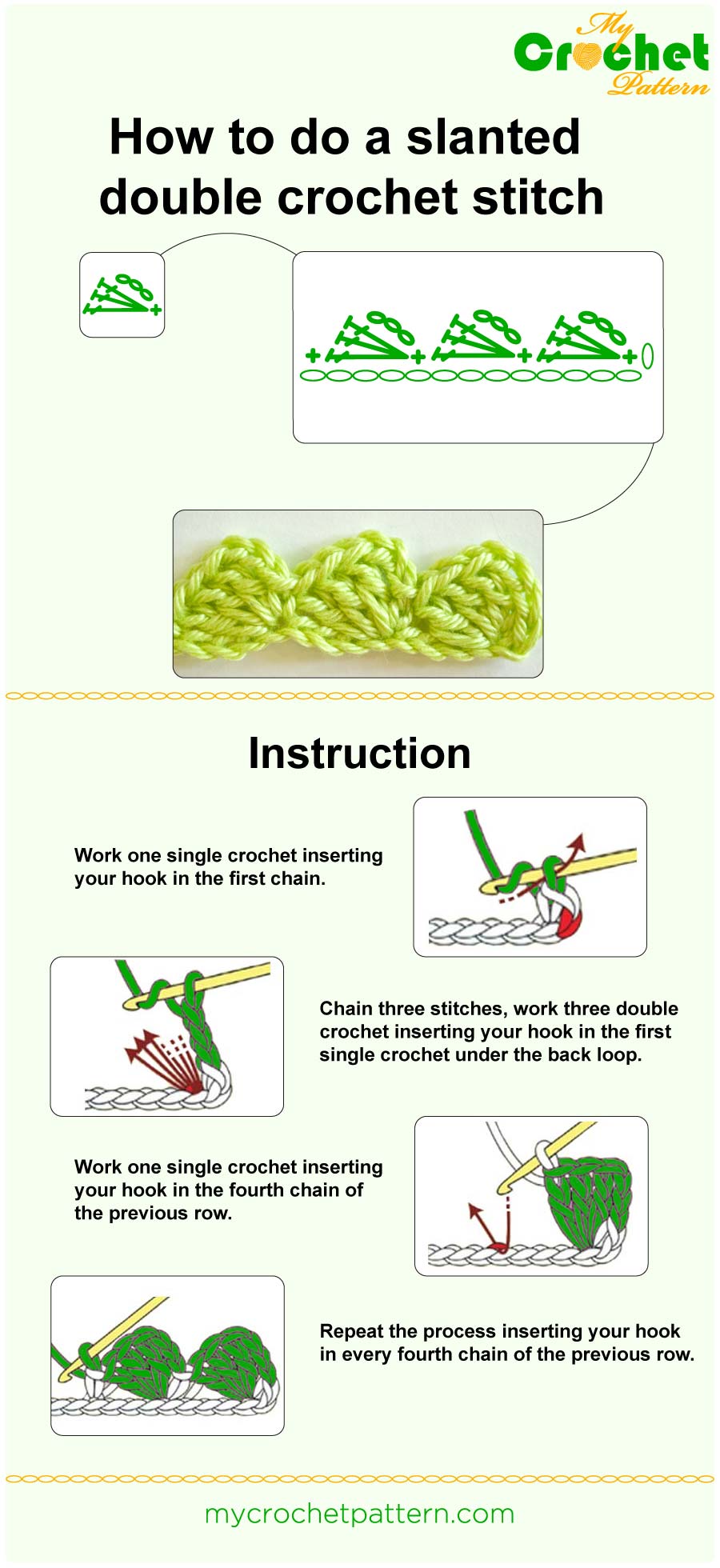 My Crochet Pattern

How to do a slanted double crochet stitch

Instruction

Work one single crochet inserting your hook in the first chain.

Chain three stitches, work three double crochet inserting your hook in the first single crochet under the back loop.

Work one single crochet inserting your hook in the fourth chain of the previous row.

Repeat the process inserting your hook in every fourth chain of the previous row.

mycrochetpattern.com