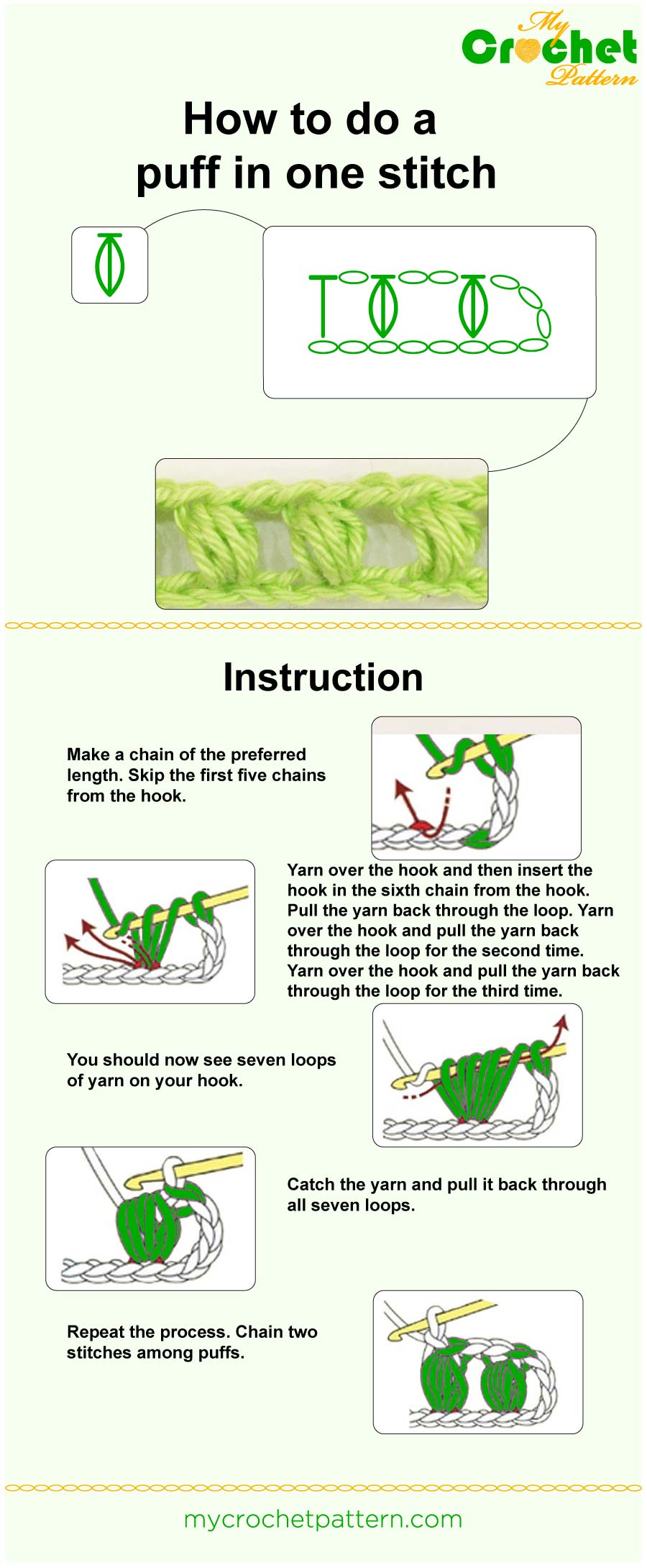 My Crochet Pattern

How to do a puff in one stitch

Instruction

Make a chain of the preferred length. Skip the first five chains from the hook.

Yarn over the hook and then insert the hook in the sixth chain from the hook. Pull the yarn back through the loop. Yarn over the hook and pull the yarn back through the loop for the second time. Yarn over the hook and pull the yarn back through the loop for the third time.

You should now see seven loops of yarn on your hook.

Catch the yarn and pull it back through all seven loops.

Repeat the process. Chain two stitches among puffs.

mycrochetpattern.com