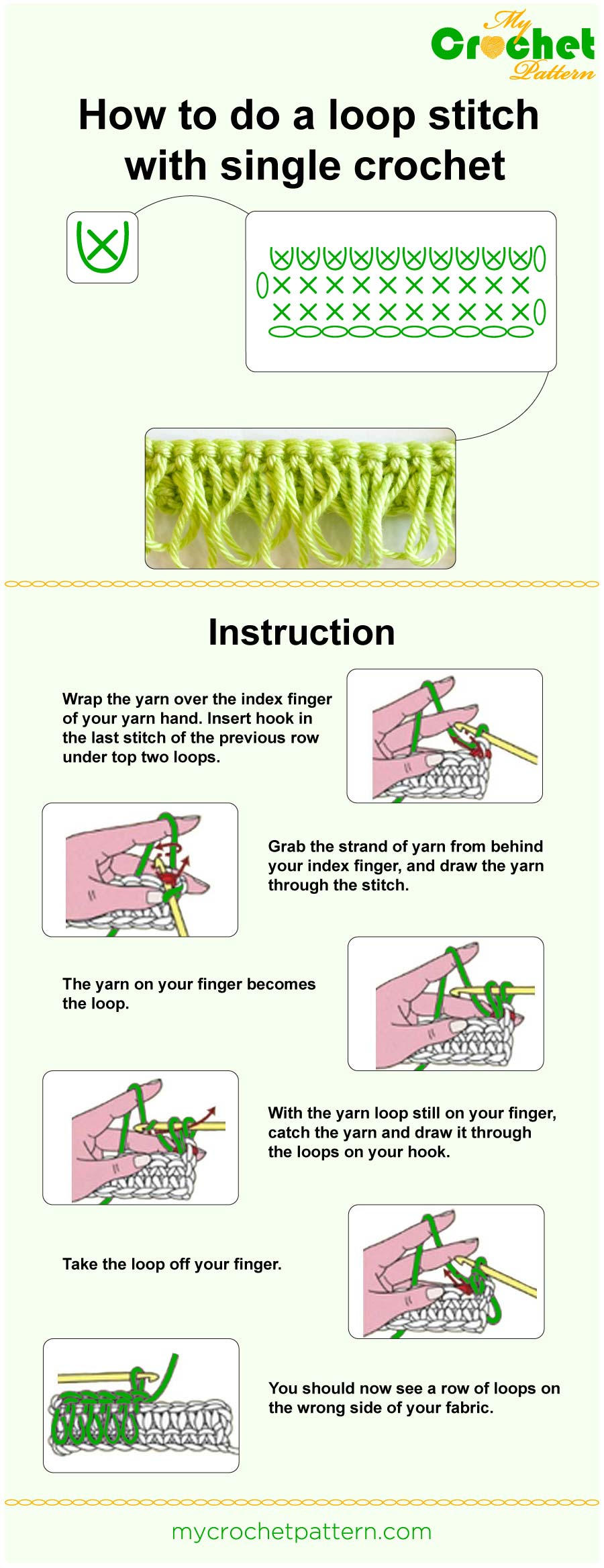 My Crochet Pattern

How to do a loop stitch with single crochet

Instruction

Wrap the yarn over the index finger of your yarn hand. Insert hook in the last stitch of the previous row under top two loops.

Grab the strand of yarn from behind your index finger, and draw the yarn through the stitch.

The yarn on your finger becomes the loop.

With the yarn loop still on your finger, catch the yarn and draw it through the loops on your hook.

Take the loop off your finger.

You should now see a row of loops on the wrong side of your fabric.

mycrochetpattern.com