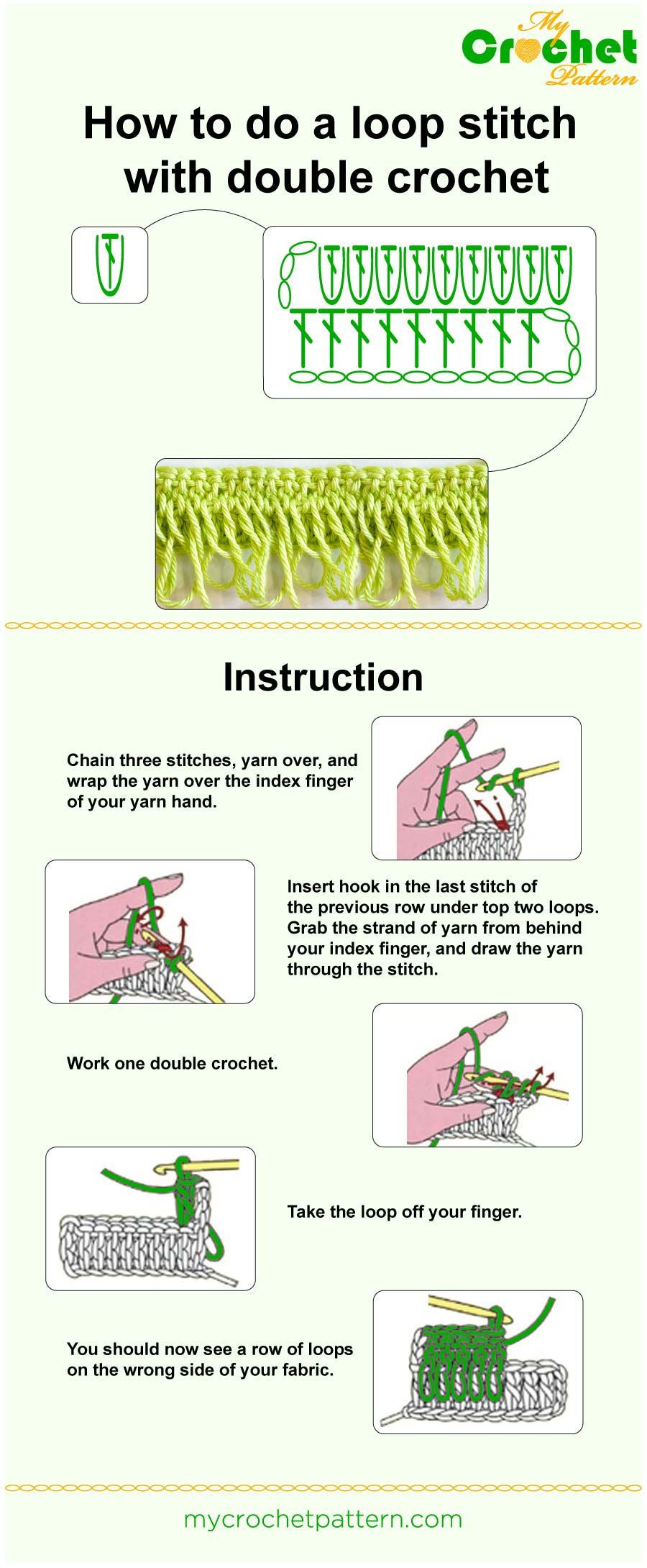 My Crochet Pattern

How to do a loop stitch with double crochet

Instruction

Chain three stitches, yarn over, and wrap the yarn over the index finger of your yarn hand.

Insert hook in the last stitch of the previous row under top two loops. Grab the strand of yarn from behind your index finger, and draw the yarn through the stitch.

Work one double crochet.

Take the loop off your finger.

You should now see a row of loops on the wrong side of your fabric.

mycrochetpattern.com