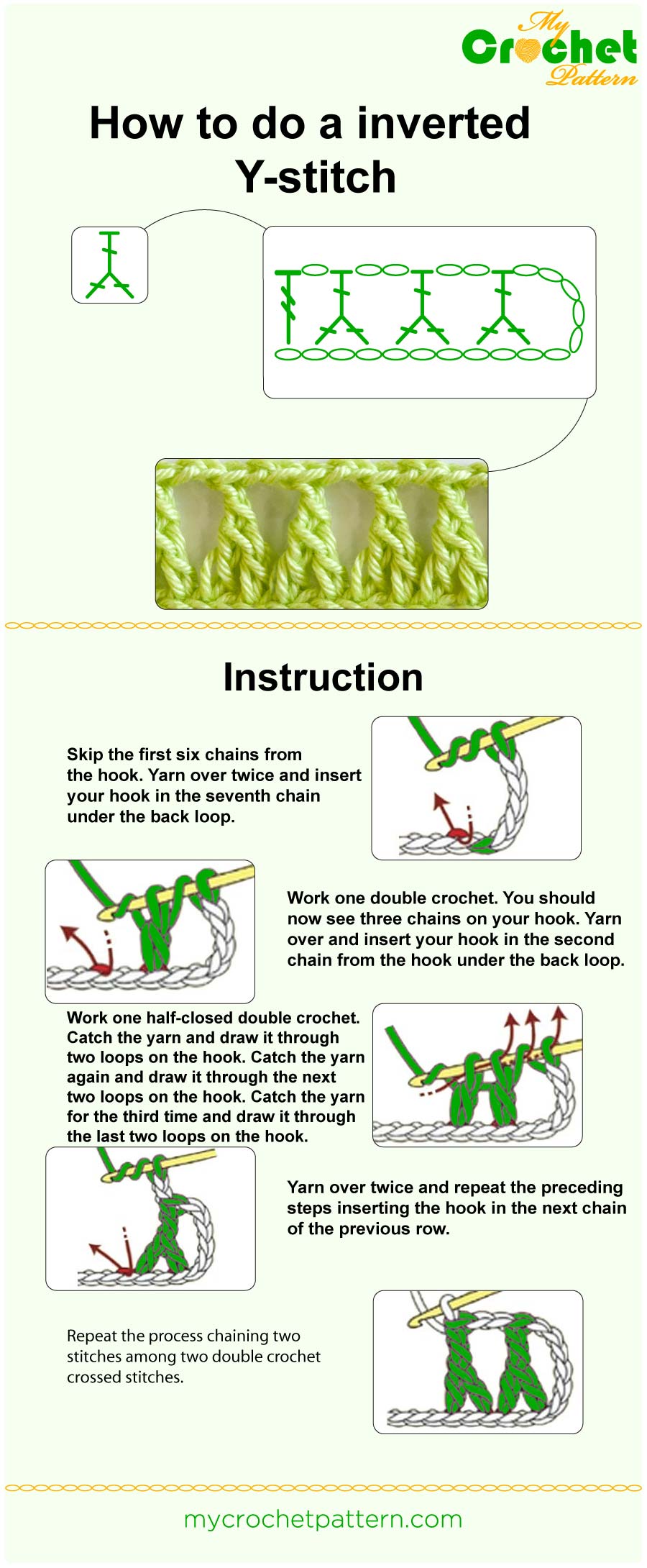 My Crochet Pattern

How to do a inverted Y-stitch

Instruction

Skip the first six chains from the hook. Yarn over twice and insert your hook in the seventh chain under the back loop.

Work one double crochet. You should now see three chains on your hook. Yarn over and insert your hook in the second chain from the hook under the back loop.

Work one half-closed double crochet. Catch the yarn and draw it through two loops on the hook. Catch the yarn again and draw it through the next two loops on the hook. Catch the yarn for the third time and draw it through the last two loops on the hook.

Yarn over twice and repeat the preceding steps inserting the hook in the next chain of the previous row.

Repeat the process chaining two stitches among two double crochet crossed stitches.

mycrochetpattern.com