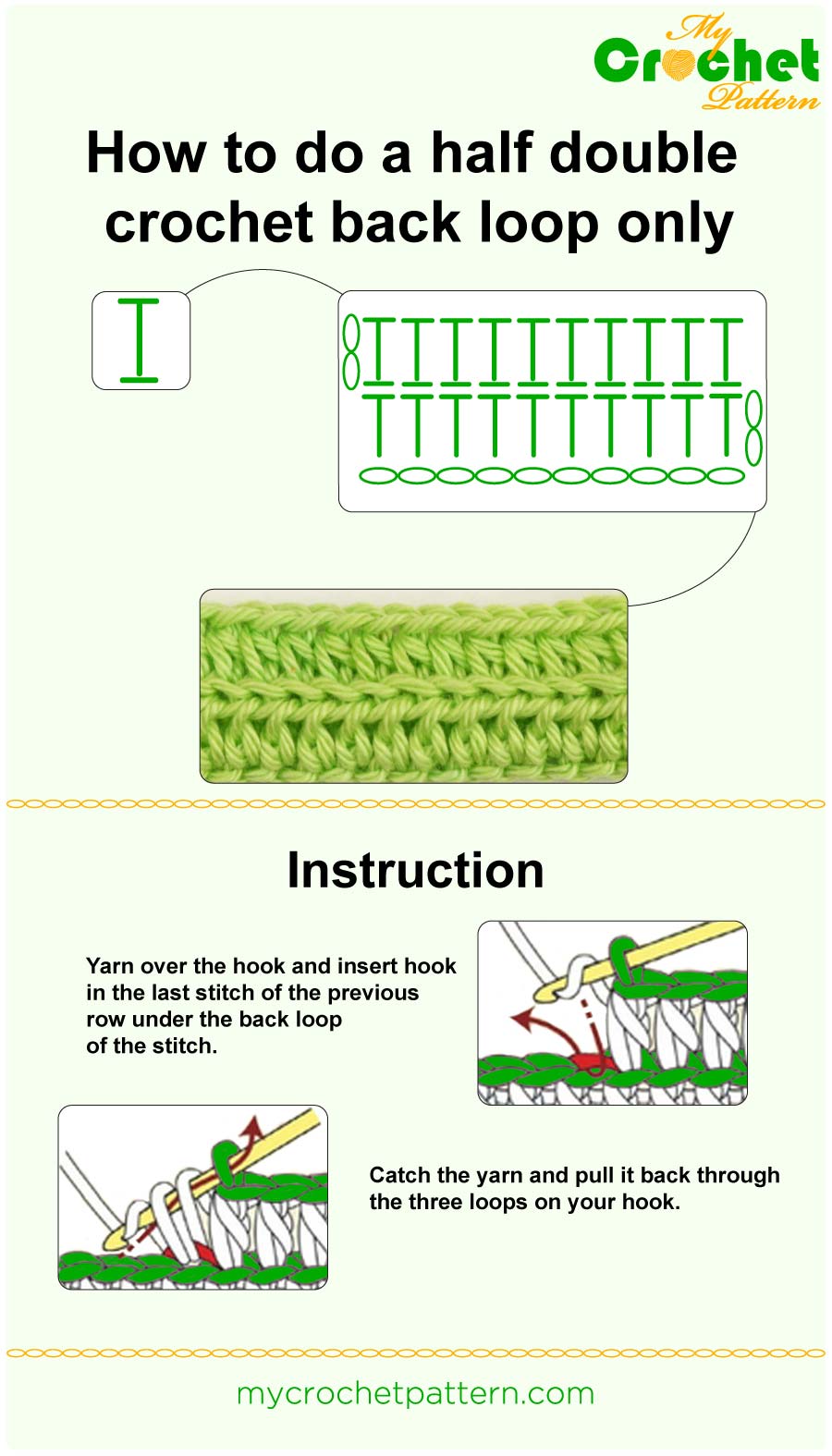 My Crochet Pattern

How to do a half double crochet back loop only

Instruction

Yarn over the hook and insert hook in the last stitch of the previous row under the back loop of the stitch.

Catch the yarn and pull it back through the three loops on your hook.

mycrochetpattern.com