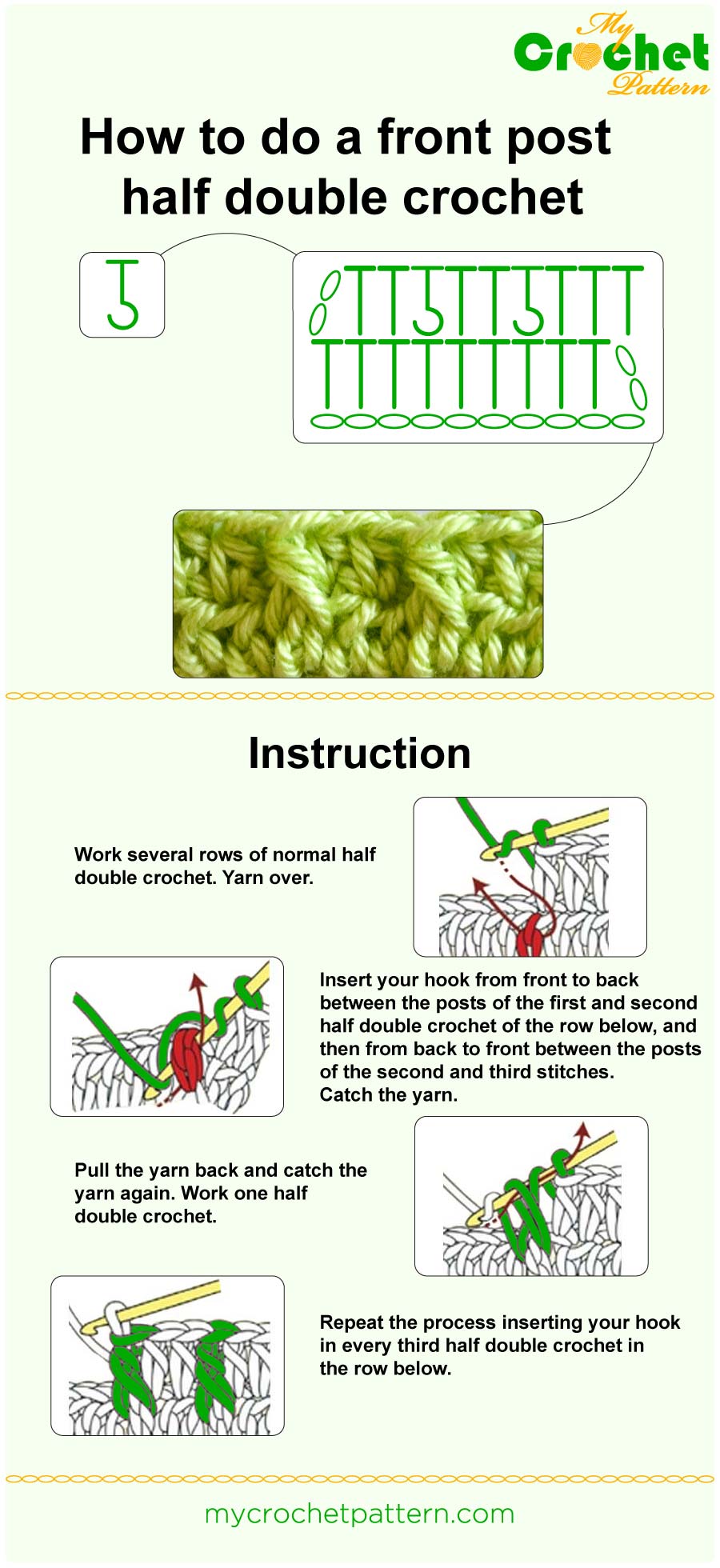 My Crochet Pattern

How to do a front post half double crochet

Instruction

Work several rows of normal half double crochet. Yarn over.

Insert your hook from front to back between the posts of the first and second half double crochet of the row below, and then from back to front between the posts of the second and third stitches. Catch the yarn.

Pull the yarn back and catch the yarn again. Work one half double crochet.

Repeat the process inserting your hook in every third half double crochet in the row below.

mycrochetpattern.com