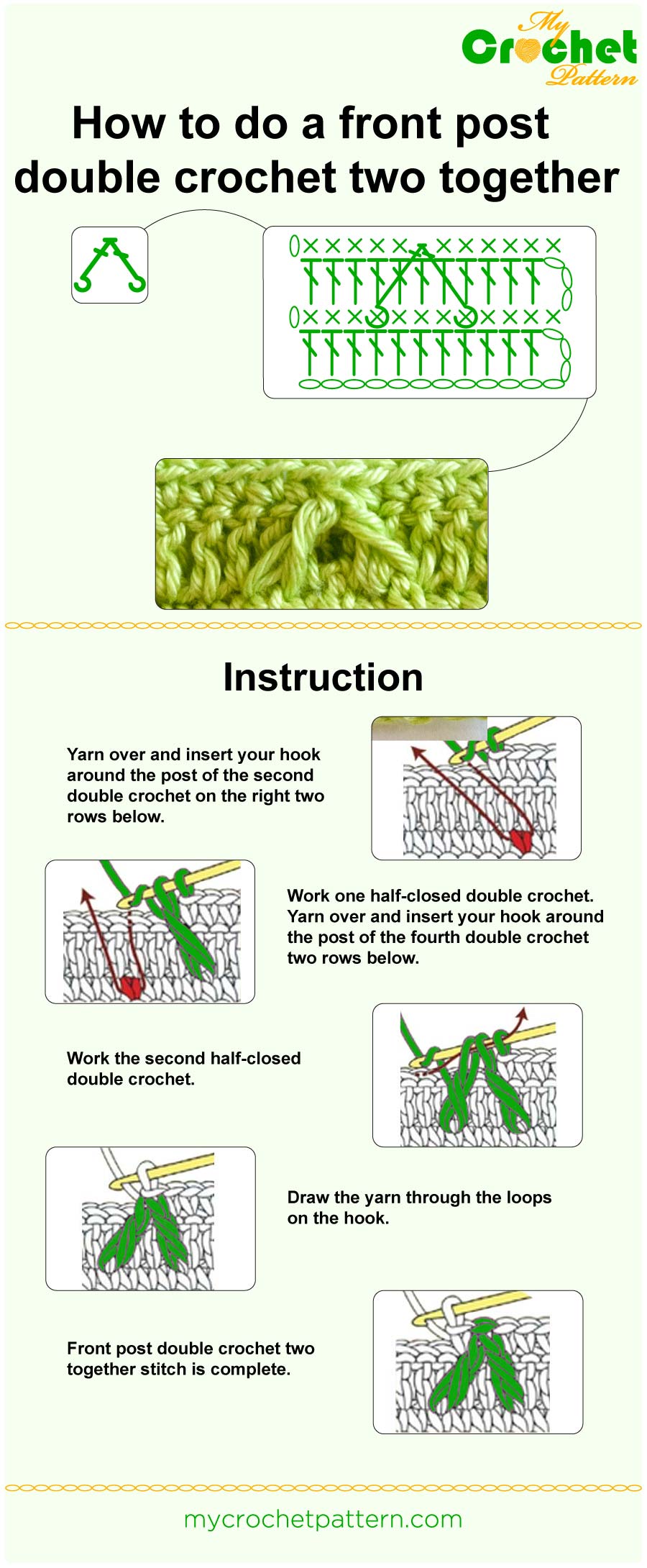 My Crochet Pattern

How to do a front post double crochet two together

Instruction

Yarn over and insert your hook around the post of the second double crochet on the right two rows below.

Work one half-closed double crochet. Yarn over and insert your hook around the post of the fourth double crochet two rows below.

Work the second half-closed double crochet.

Draw the yarn through the loops on the hook.

Front post double crochet two together stitch is complete.

mycrochetpattern.com