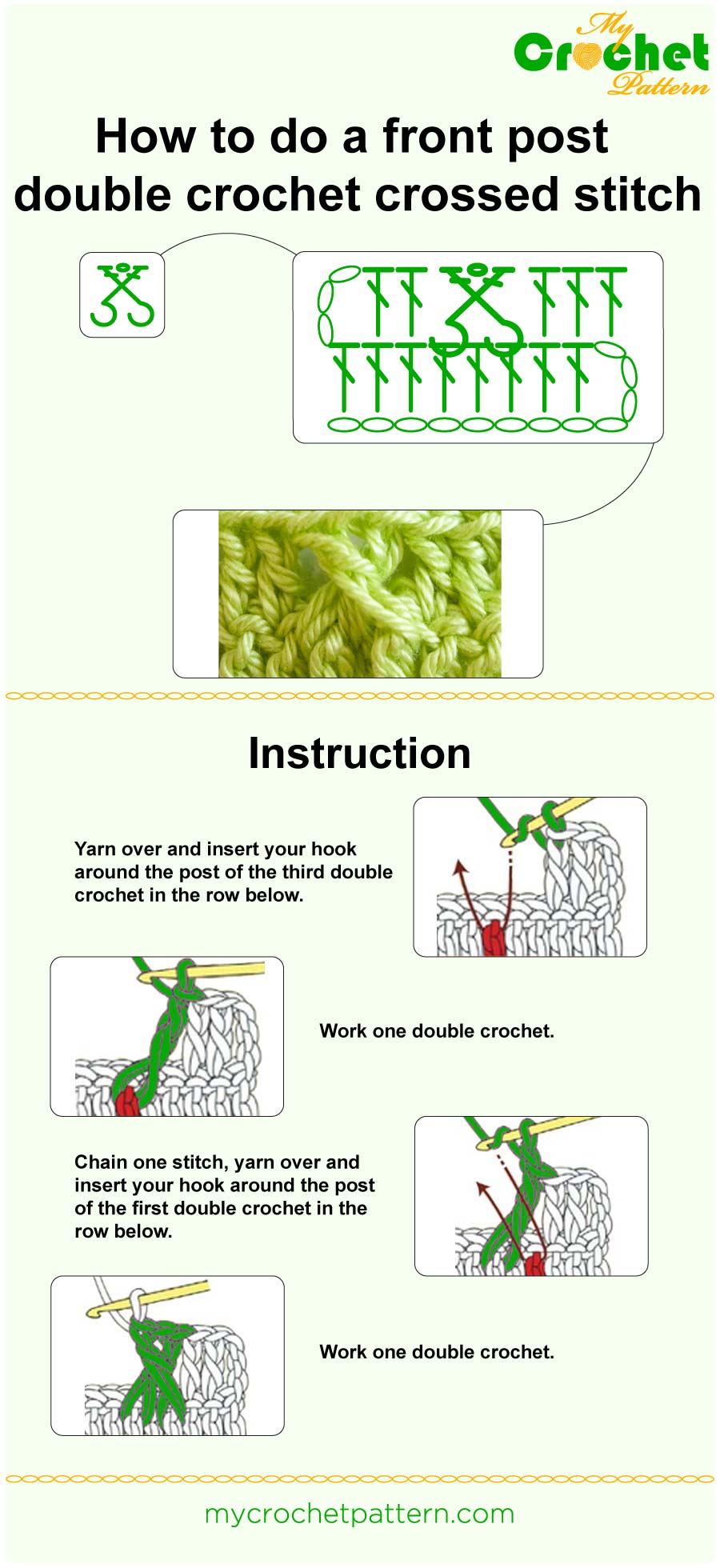 My Crochet Pattern

How to do a front post double crochet crossed stitch

Instruction

Yarn over and insert your hook around the post of the third double crochet in the row below.

Work one double crochet.

Chain one stitch, yarn over and insert your hook around the post of the first double crochet in the row below.

Work one double crochet.

mycrochetpattern.com