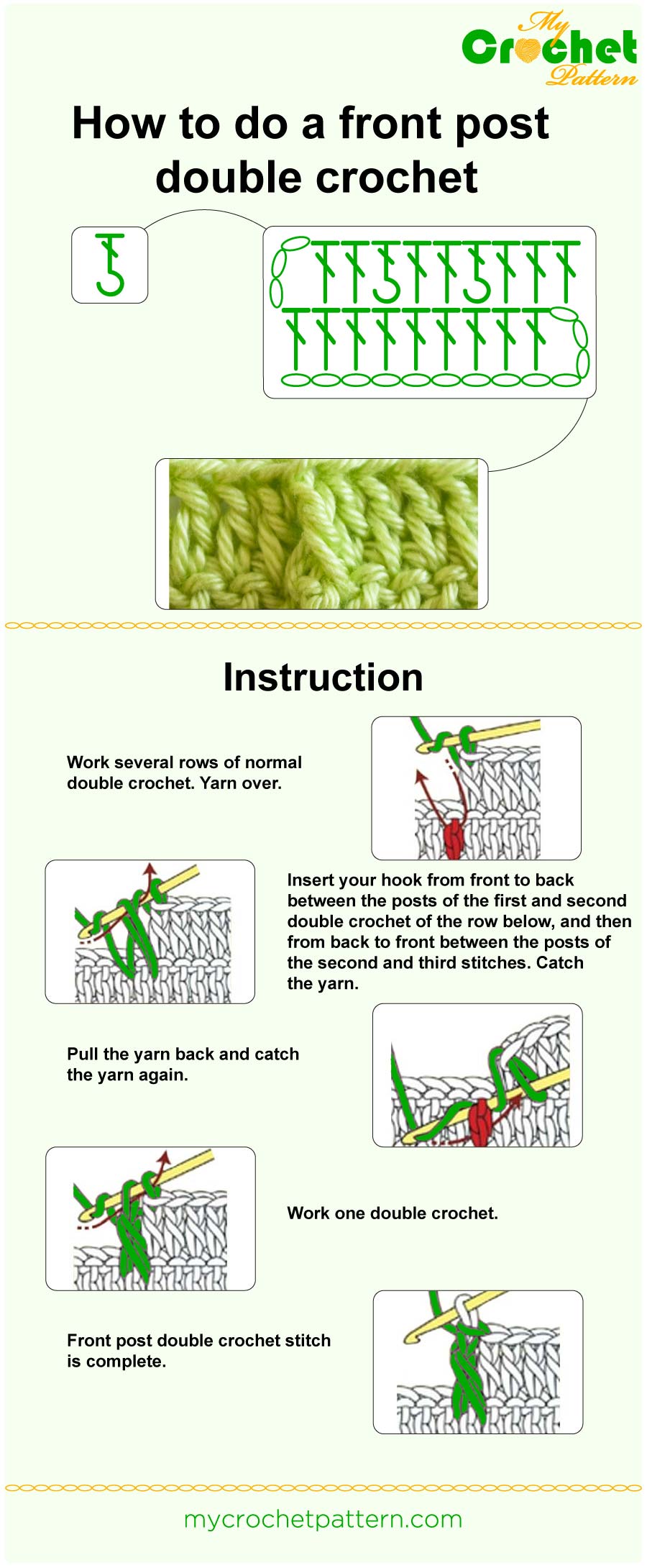 My Crochet Pattern

How to do a front post double crochet

Instruction

Work several rows of normal double crochet. Yarn over.

Insert your hook from front to back between the posts of the first and second double crochet of the row below, and then from back to front between the posts of the second and third stitches. Catch the yarn.

Pull the yarn back and catch the yarn again.

Work one double crochet.

Front post double crochet stitch is complete.

mycrochetpattern.com