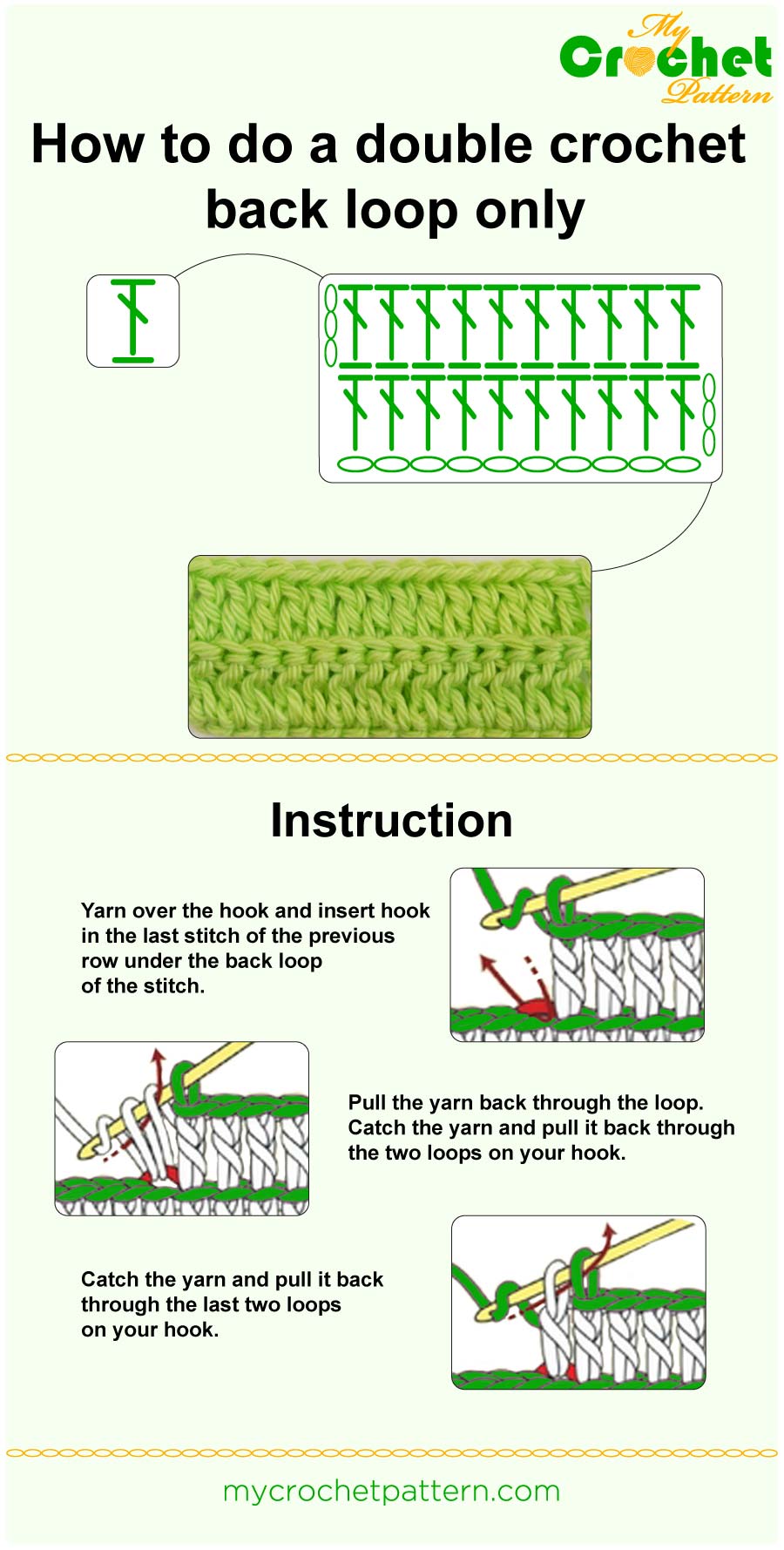 My Crochet Pattern

How to do a double crochet back loop only

Instruction

Yarn over the hook and insert hook in the last stitch of the previous row under the back loop of the stitch.

Pull the yarn back through the loop. Catch the yarn and pull it back through the two loops on your hook.

Catch the yarn and pull it back through the last two loops on your hook.

mycrochetpattern.com