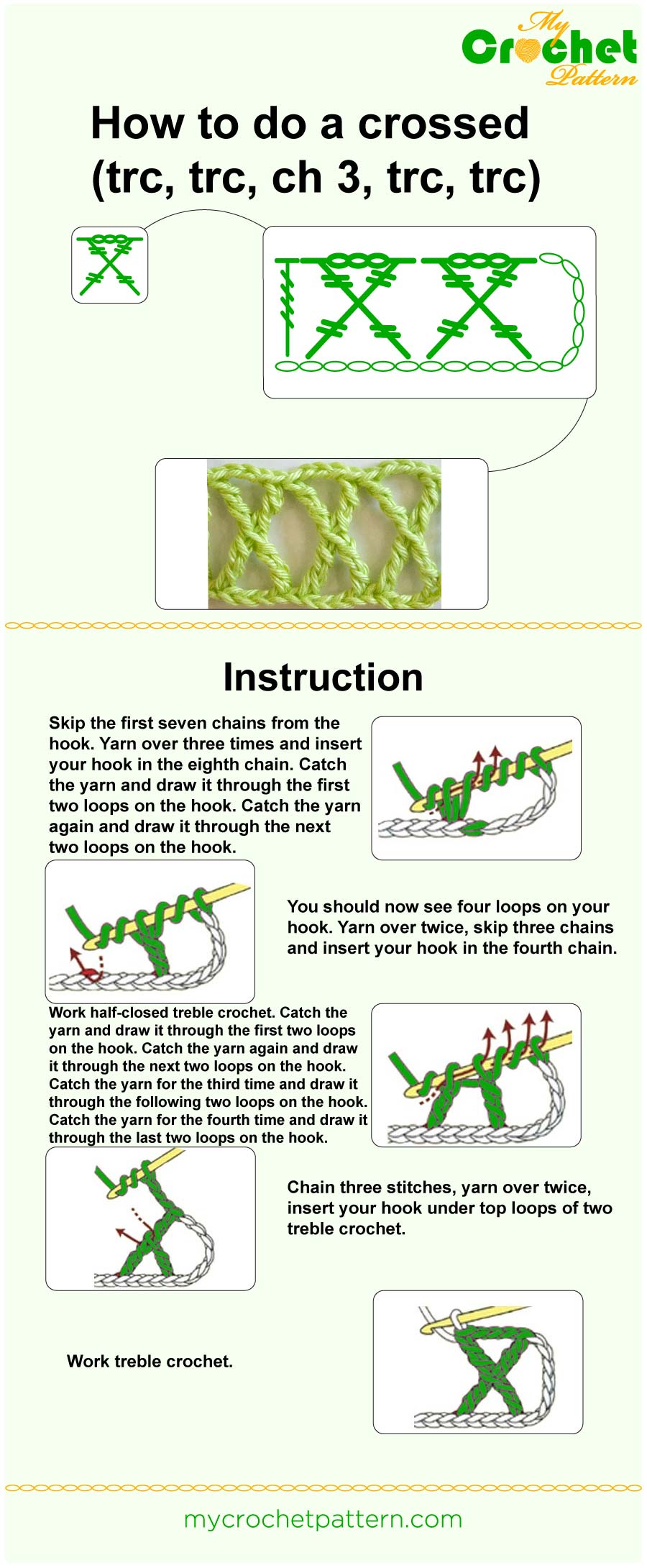 My Crochet Pattern

How to do a crossed (trc, trc, ch 3, trc, trc)

Instruction

Skip the first seven chains from the hook. Yarn over three times and insert your hook in the eighth chain. Catch the yarn and draw it through the first two loops on the hook. Catch the yarn again and draw it through the next two loops on the hook.

You should now see four loops on your hook. Yarn over twice, skip three chains and insert your hook in the fourth chain.

Work half-closed treble crochet. Catch the yarn and draw it through the first two loops on the hook. Catch the yarn again and draw it through the next two loops on the hook. Catch the yarn for the third time and draw it through the following two loops on the hook. Catch the yarn for the fourth time and draw it through the last two loops on the hook.

Chain three stitches, yarn over twice, insert your hook under top loops of two treble crochet.

Work treble crochet.

mycrochetpattern.com