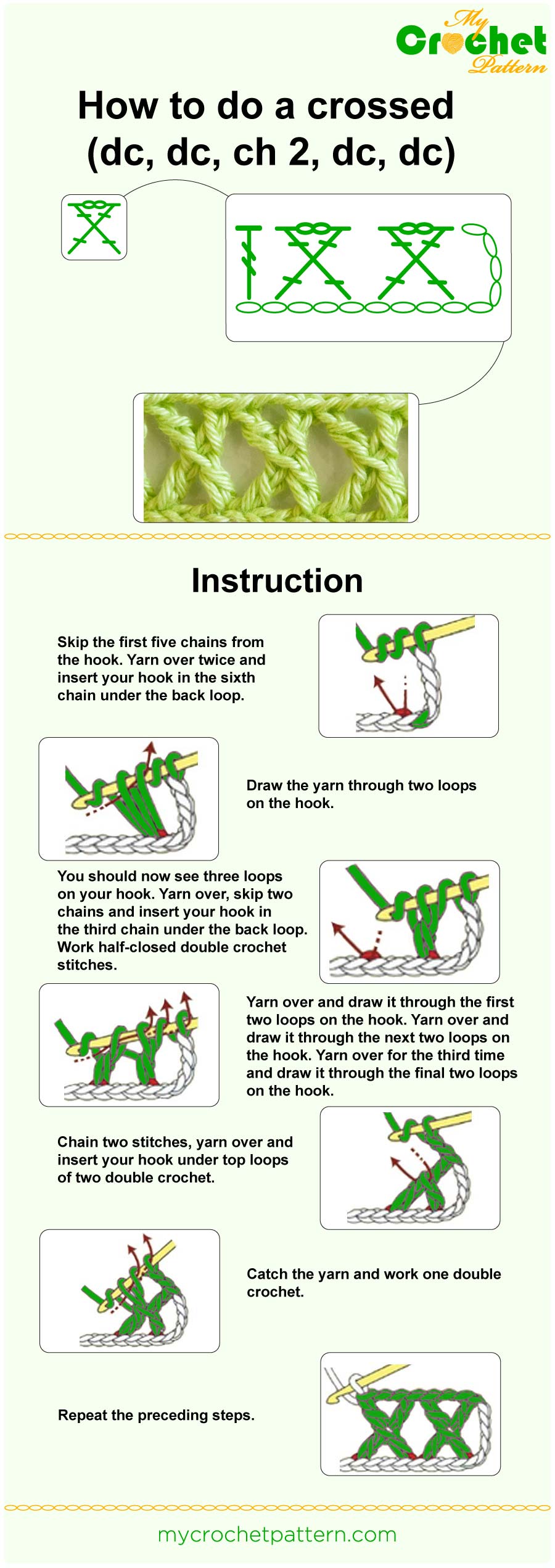 My Crochet Pattern

How to do a crossed (dc, dc, ch 2, dc, dc)

Instruction

Skip the first five chains from the hook. Yarn over twice and insert your hook in the sixth chain under the back loop.

Draw the yarn through two loops on the hook.

You should now see three loops on your hook. Yarn over, skip two chains and insert your hook in the third chain under the back loop. Work half-closed double crochet stitches.

Yarn over and draw it through the first two loops on the hook. Yarn over and draw it through the next two loops on the hook. Yarn over for the third time and draw it through the final two loops on the hook.

Chain two stitches, yarn over and insert your hook under top loops of two double crochet.

Catch the yarn and work one double crochet.

Repeat the preceding steps.

mycrochetpattern.com