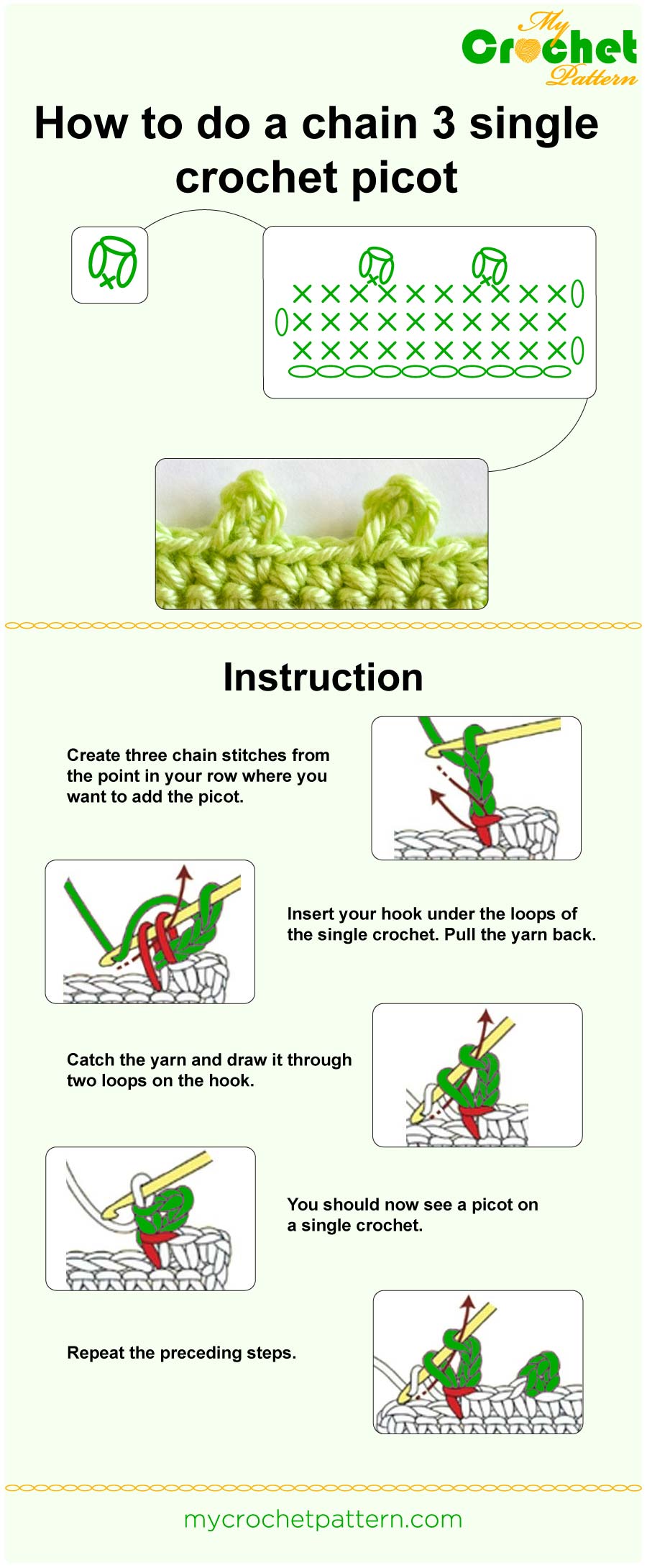 My Crochet Pattern

How to do a chain 3 single crochet picot

Instruction

Create three chain stitches from the point in your row where you want to add the picot.

Insert your hook under the loops of the single crochet. Pull the yarn back.

Catch the yarn and draw it through two loops on the hook.

You should now see a picot on a single crochet.

Repeat the preceding steps.

mycrochetpattern.com