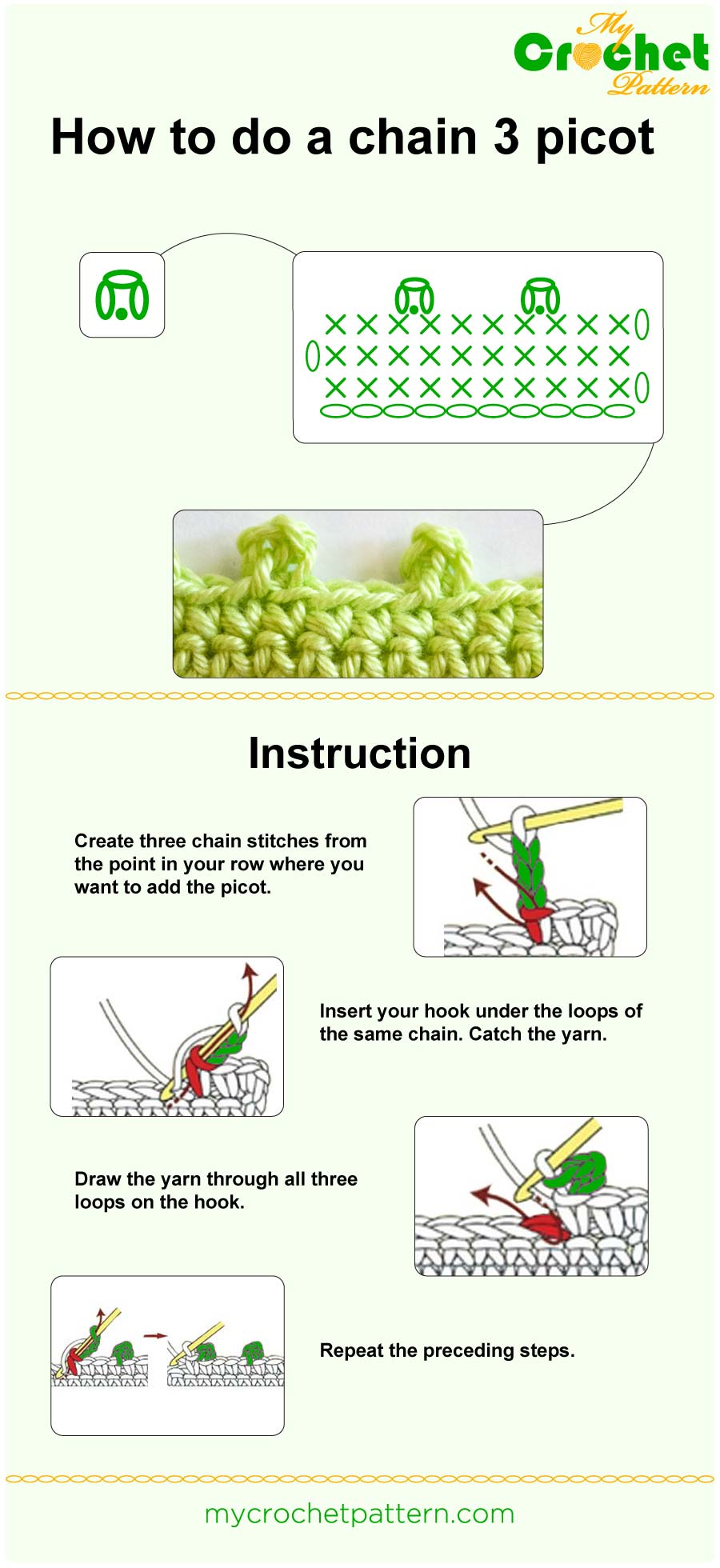 My Crochet Pattern

How to do a chain 3 picot

Instruction

Create three chain stitches from the point in your row where you want to add the picot.

Insert your hook under the loops of the same chain. Catch the yarn.

Draw the yarn through all three loops on the hook.

Repeat the preceding steps.

mycrochetpattern.com