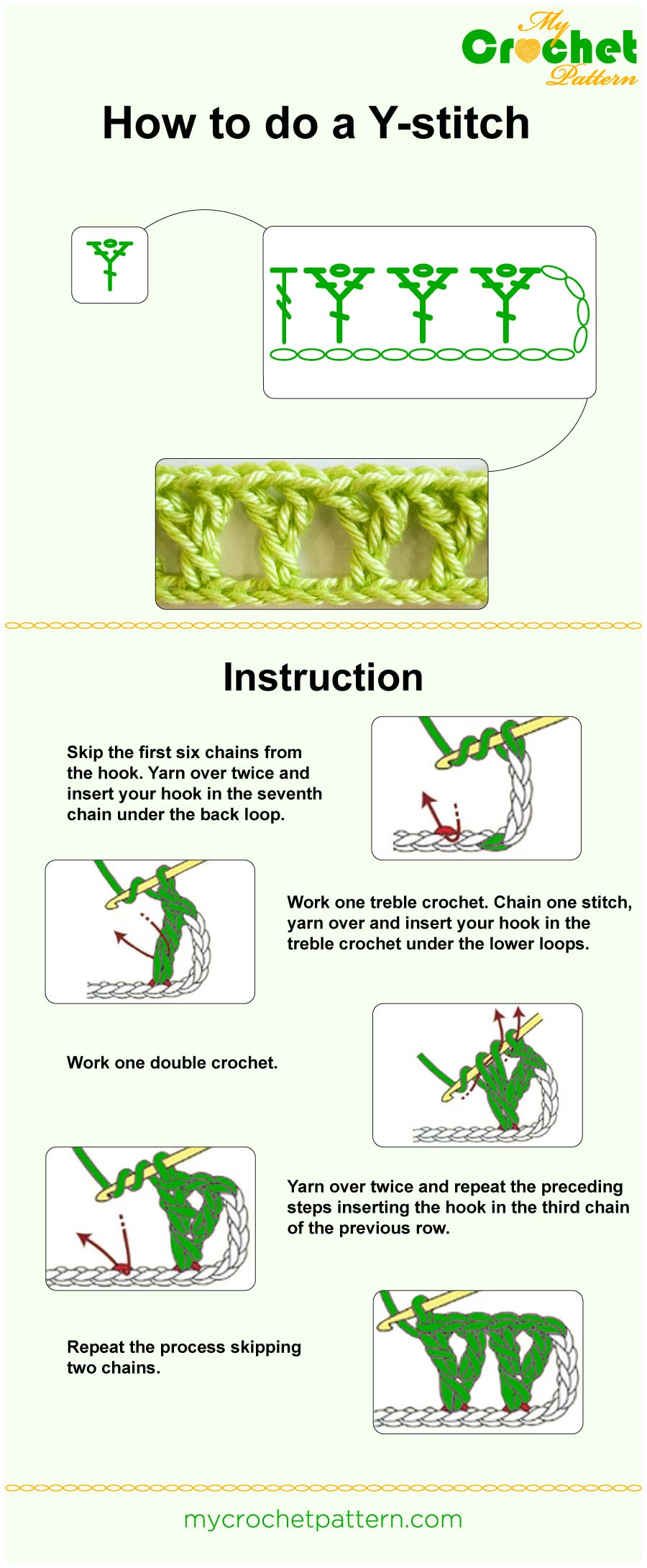 My Crochet Pattern

How to do a Y-stitch

Instruction

Skip the first six chains from the hook. Yarn over twice and insert your hook in the seventh chain under the back loop.

Work one treble crochet. Chain one stitch, yarn over and insert your hook in the treble crochet under the lower loops.

Work one double crochet.

Yarn over twice and repeat the preceding steps inserting the hook in the third chain of the previous row.

Repeat the process skipping two chains.

mycrochetpattern.com