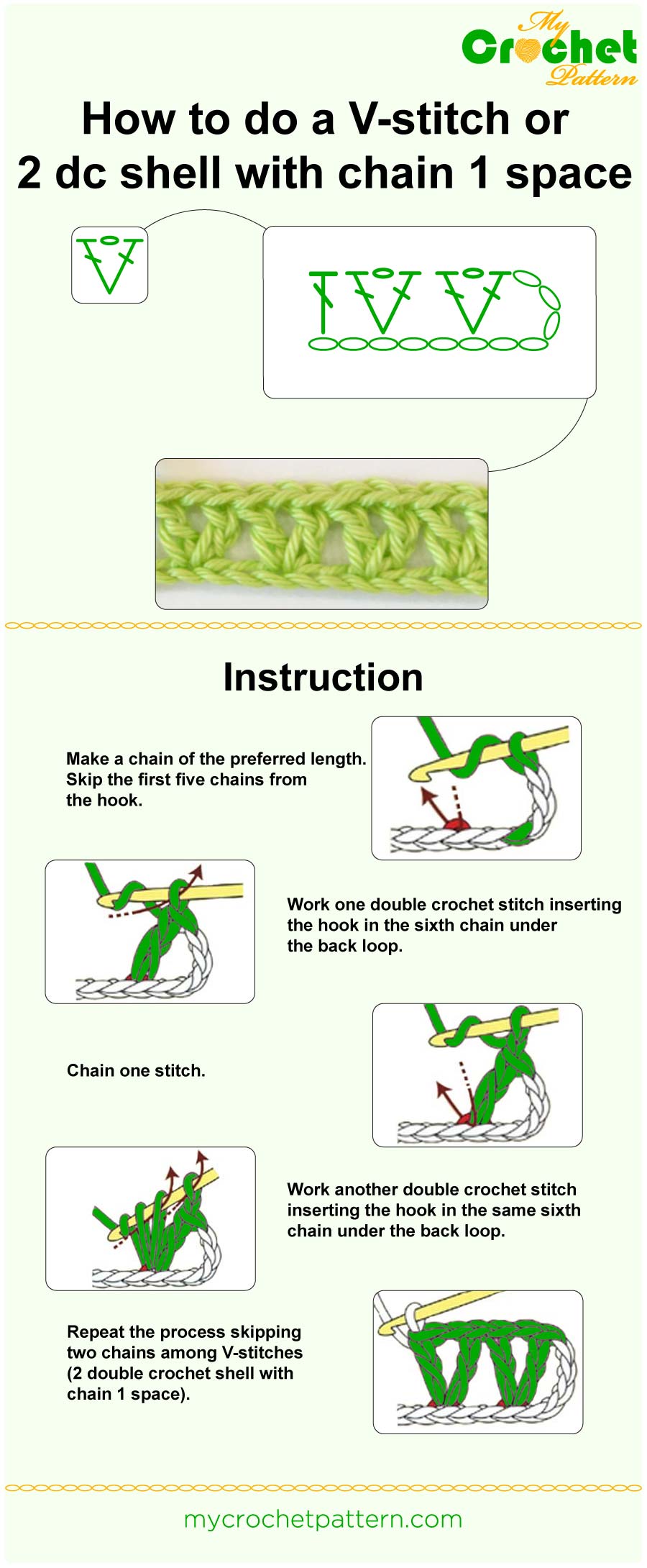 My Crochet Pattern

How to do a V-stitch or 2 dc shell with chain 1 space

Instruction

Make a chain of the preferred length. Skip the first five chains from the hook.

Work one double crochet stitch inserting the hook in the sixth chain under the back loop.

Chain one stitch.

Work another double crochet stitch inserting the hook in the same sixth chain under the back loop.

Repeat the process skipping two chains among V-stitches (2 double crochet shell with chain 1 space).

mycrochetpattern.com