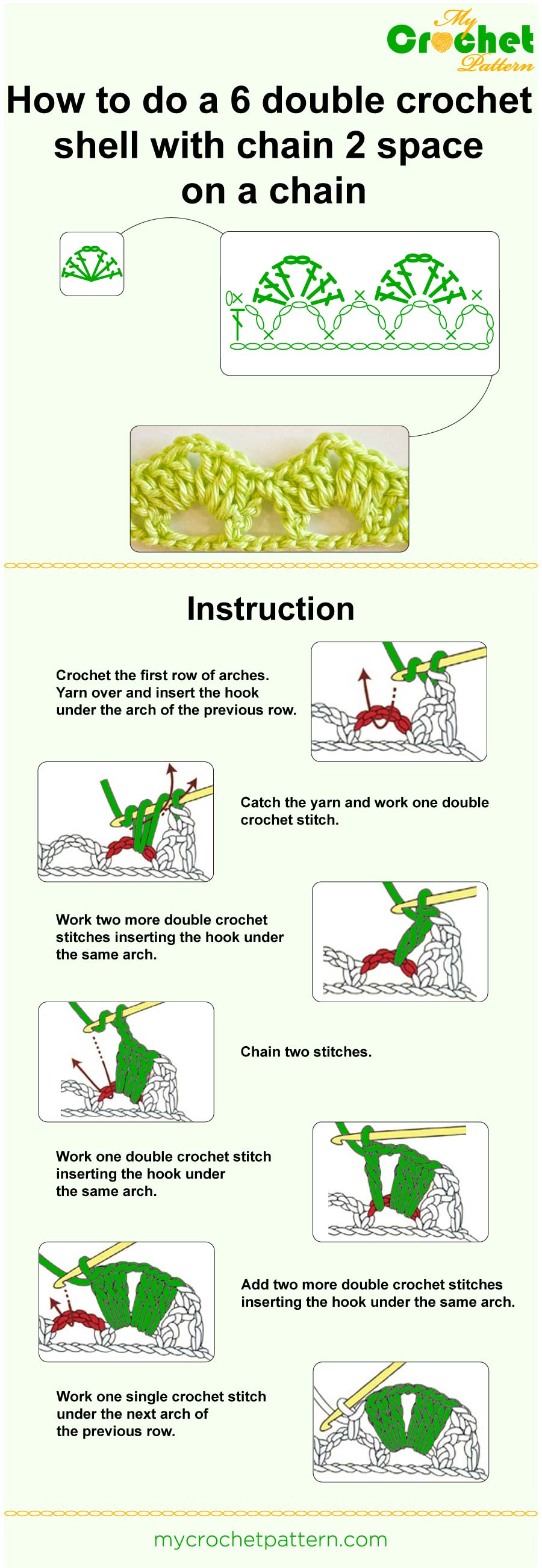 My Crochet Pattern

How to do a 6 double crochet shell with chain 2 space on a chain

Instruction

Crochet the first row of arches. Yarn over and insert the hook under the arch of the previous row.

Catch the yarn and work one double crochet stitch.

Work two more double crochet stitches inserting the hook under the same arch.

Chain two stitches.

Work one double crochet stitch inserting the hook under the same arch.

Add two more double crochet stitches inserting the hook under the same arch.

Work one single crochet stitch under the next arch of the previous row.

mycrochetpattern.com