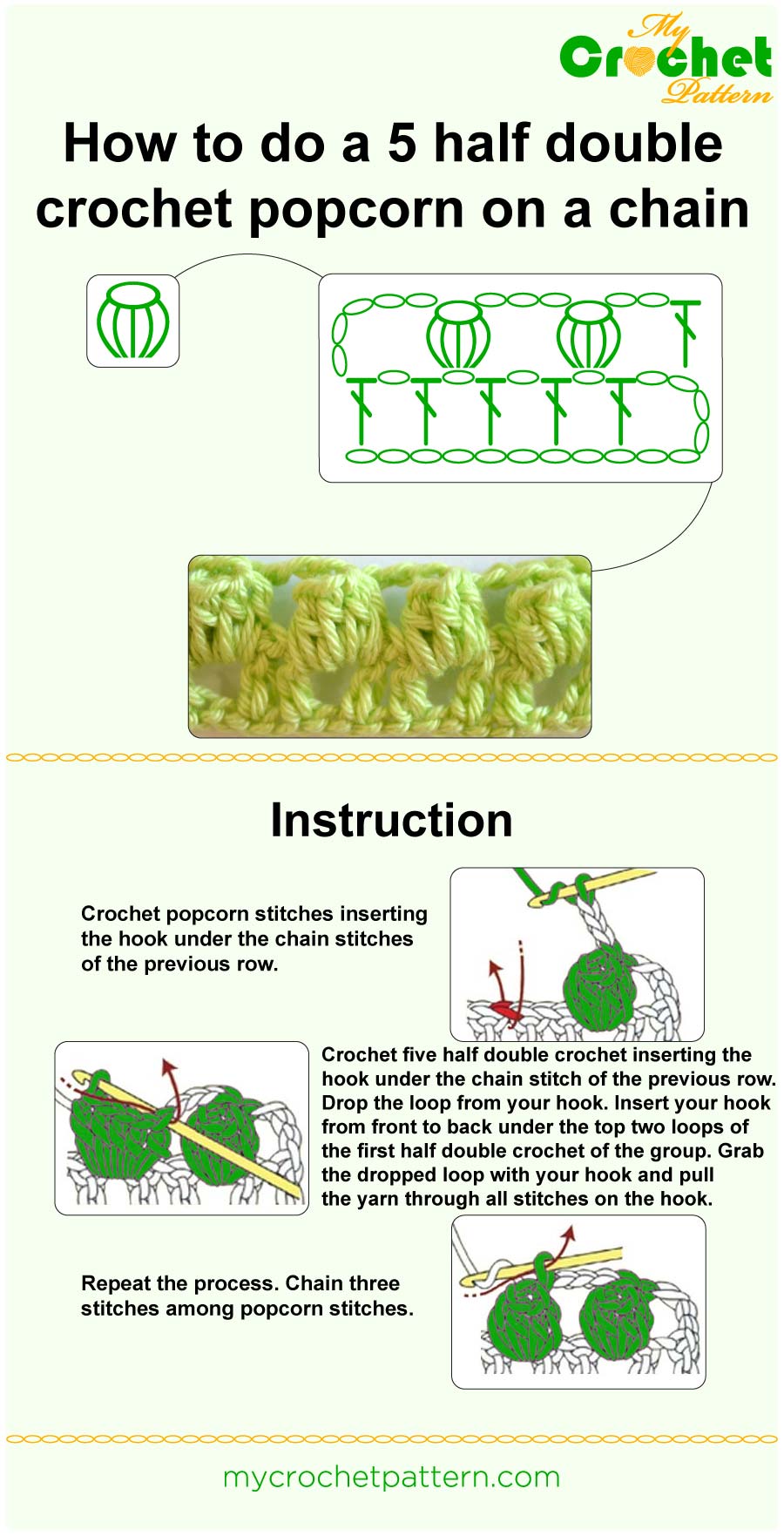 My Crochet Pattern

How to do a 5 half double crochet popcorn on a chain

Instruction

Crochet popcorn stitches inserting the hook under the chain stitches of the previous row.

Crochet five half double crochet inserting the hook under the chain stitch of the previous row. Drop the loop from your hook. Insert your hook from front to back under the top two loops of the first half double crochet of the group. Grab the dropped loop with your hook and pull the yarn through all stitches on the hook.

Repeat the process. Chain three stitches among popcorn stitches.

mycrochetpattern.com