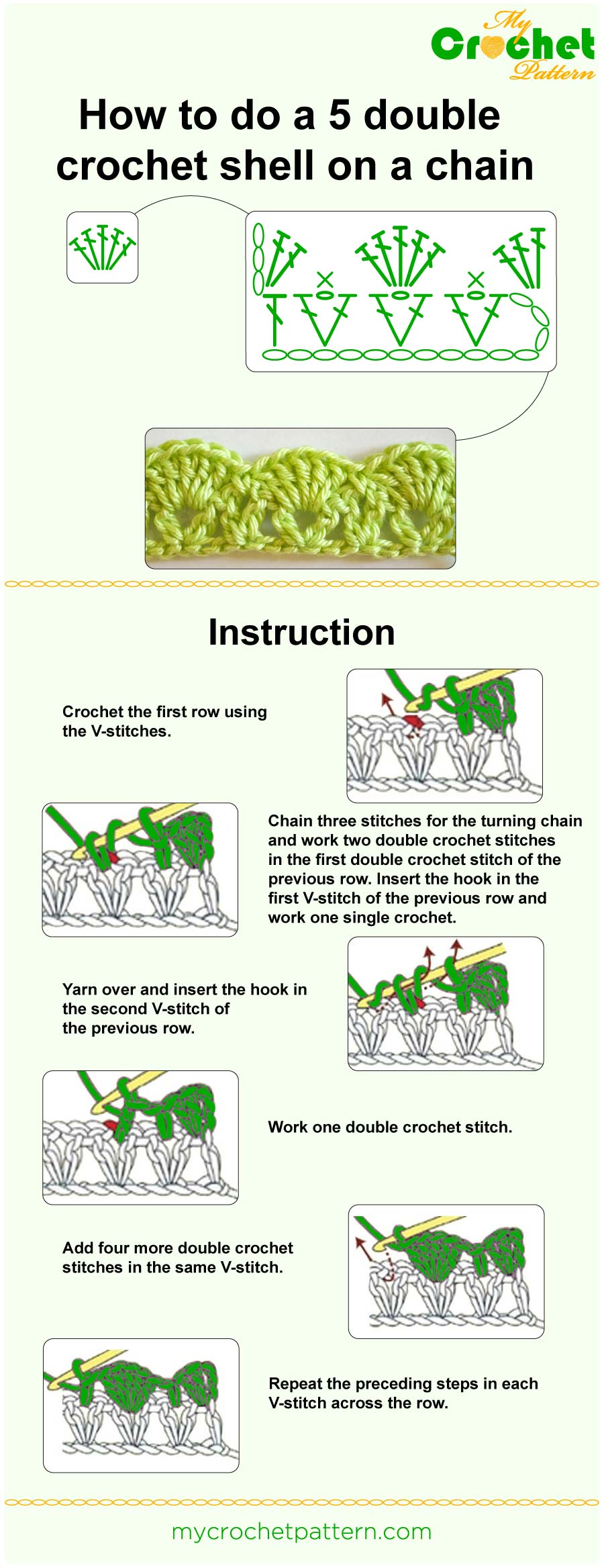 My Crochet Pattern

How to do a 5 double crochet shell on a chain

Instruction

Crochet the first row using the V-stitches.

Chain three stitches for the turning chain and work two double crochet stitches in the first double crochet stitch of the previous row. Insert the hook in the first V-stitch of the previous row and work one single crochet.

Yarn over and insert the hook in the second V-stitch of the previous row.

Work one double crochet stitch.

Add four more double crochet stitches in the same V-stitch.

Repeat the preceding steps in each V-stitch across the row.

mycrochetpattern.com