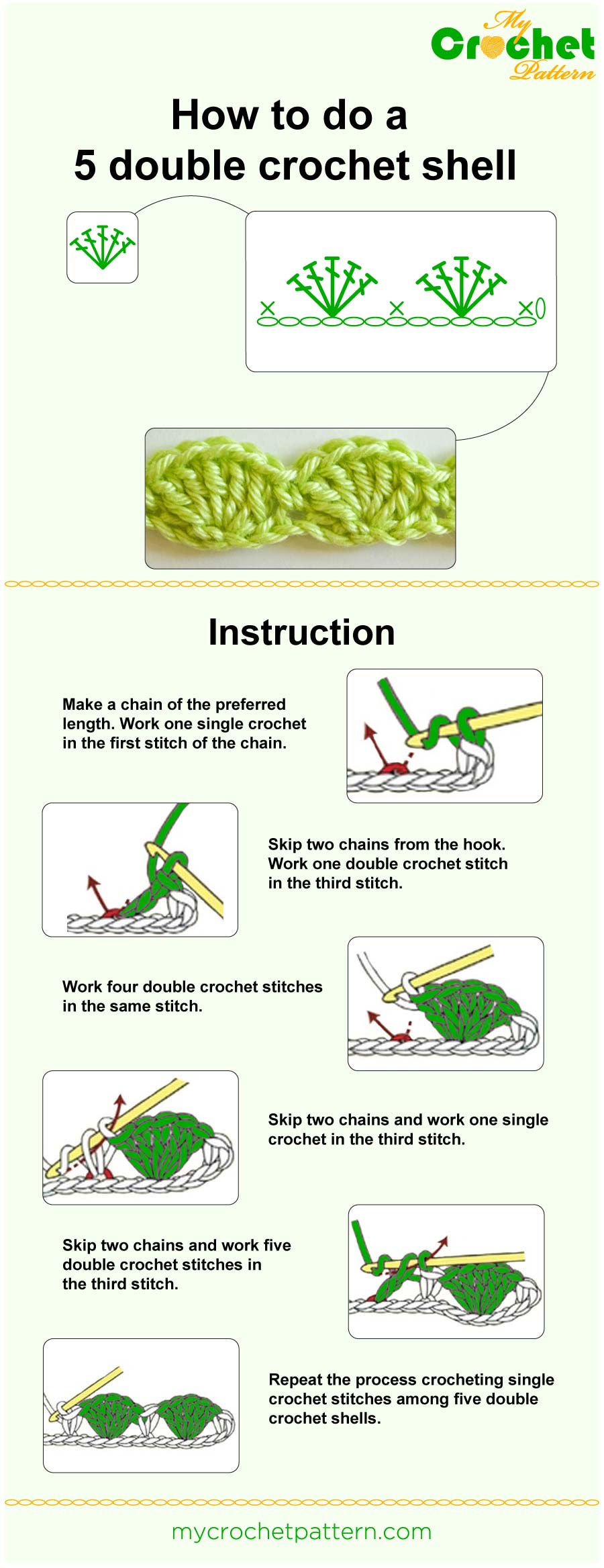 My Crochet Pattern

How to do a 5 double crochet shell

Instruction

Make a chain of the preferred length. Work one single crochet in the first stitch of the chain.

Skip two chains from the hook. Work one double crochet stitch in the third stitch.

Work four double crochet stitches in the same stitch.

Skip two chains and work one single crochet in the third stitch.

Skip two chains and work five double crochet stitches in the third stitch.

Repeat the process crocheting single crochet stitches among five double crochet shells.

mycrochetpattern.com