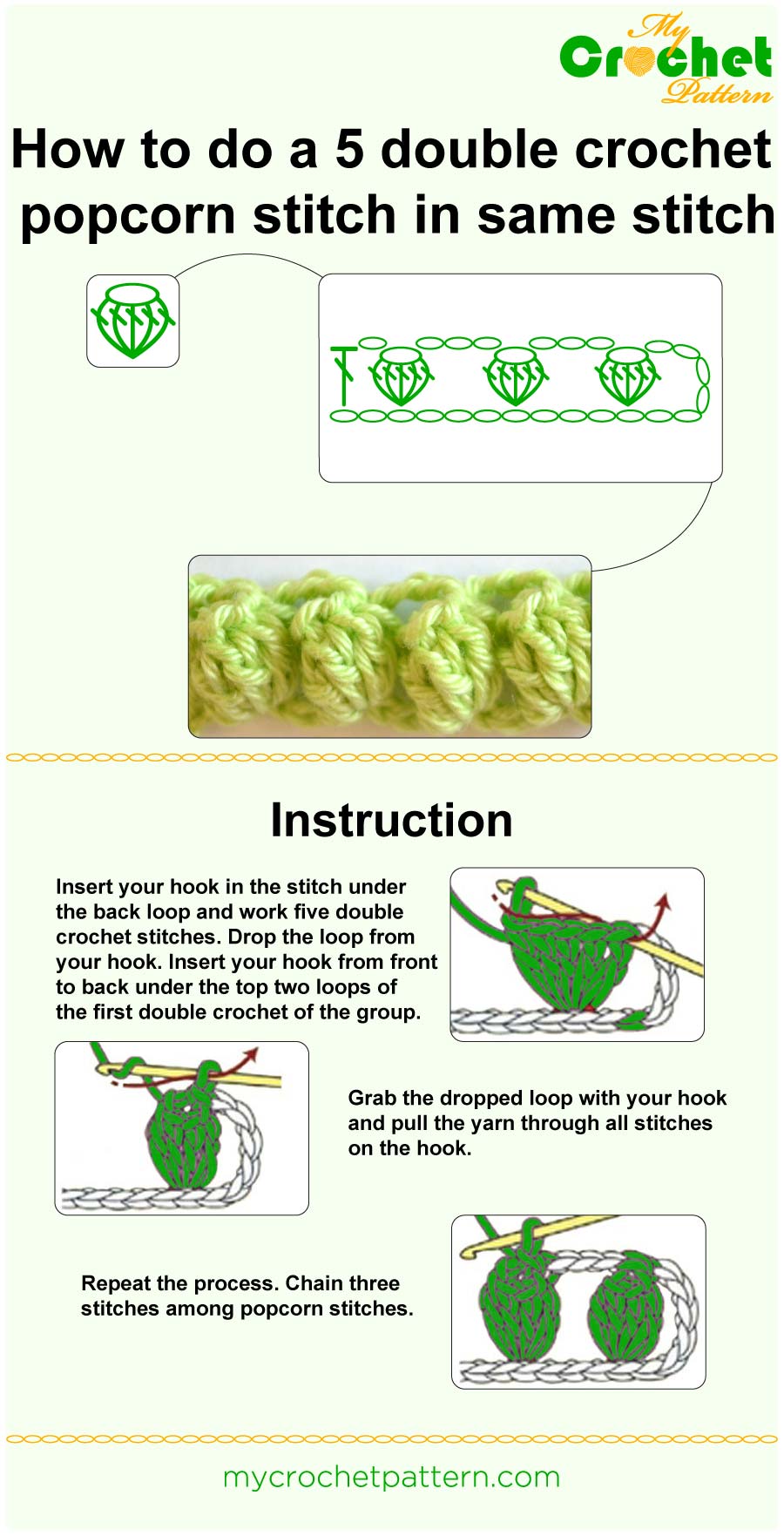 My Crochet Pattern

How to do a 5 double crochet popcorn stitch in same stitch

Instruction

Insert your hook in the stitch under the back loop and work five double crochet stitches. Drop the loop from your hook. Insert your hook from front to back under the top two loops of the first double crochet of the group.

Grab the dropped loop with your hook and pull the yarn through all stitches on the hook.

Repeat the process. Chain three stitches among popcorn stitches.

mycrochetpattern.com