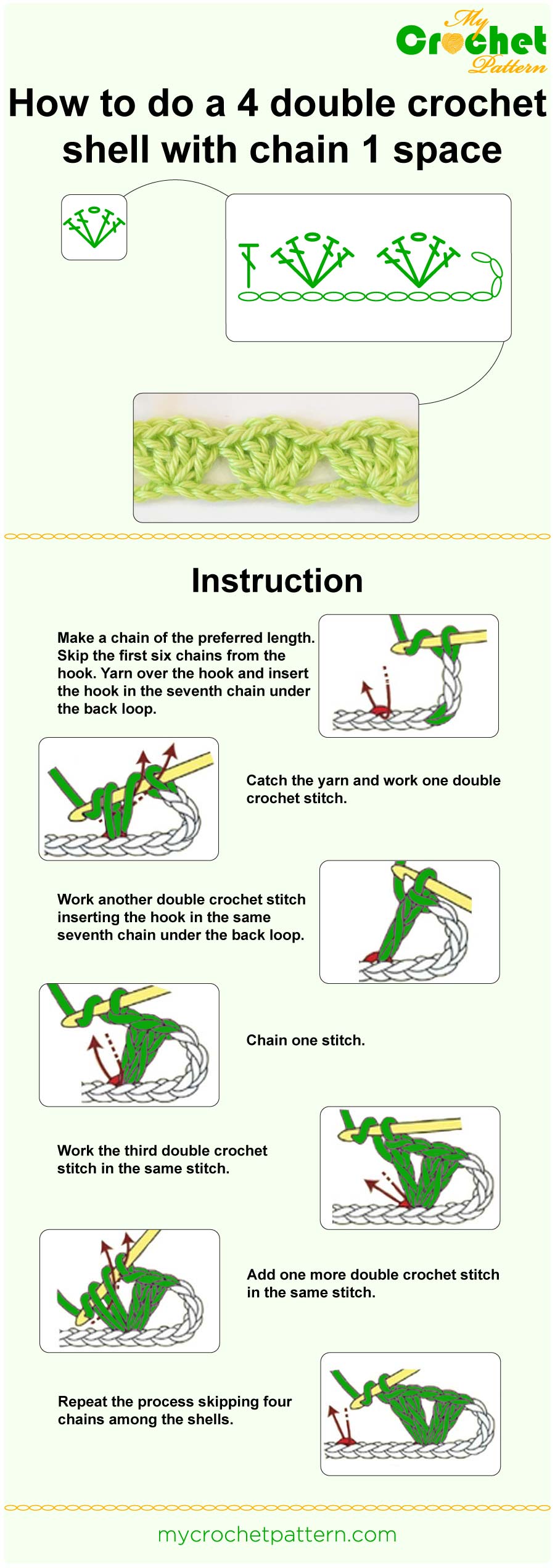 My Crochet Pattern

How to do a 4 double crochet shell with chain 1 space

Instruction

Make a chain of the preferred length. Skip the first six chains from the hook. Yarn over the hook and insert the hook in the seventh chain under the back loop.

Catch the yarn and work one double crochet stitch.

Work another double crochet stitch inserting the hook in the same seventh chain under the back loop.

Chain one stitch.

Work the third double crochet stitch in the same stitch.

Add one more double crochet stitch in the same stitch.

Repeat the process skipping four chains among the shells.

mycrochetpattern.com