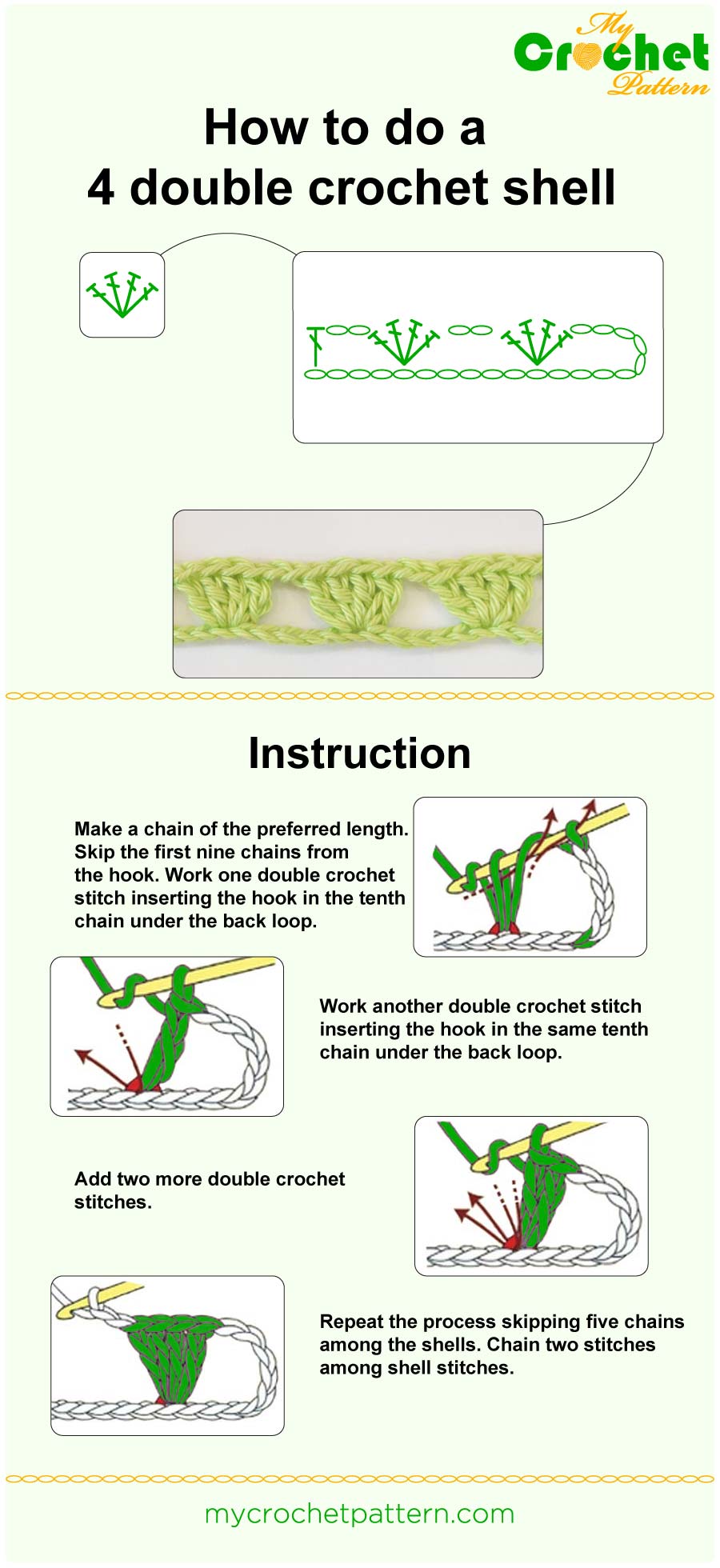 My Crochet Pattern

How to do a 4 double crochet shell

Instruction

Make a chain of the preferred length. Skip the first nine chains from the hook. Work one double crochet stitch inserting the hook in the tenth chain under the back loop.

Work another double crochet stitch inserting the hook in the same tenth chain under the back loop.

Add two more double crochet stitches.

Repeat the process skipping five chains among the shells. Chain two stitches among shell stitches.

mycrochetpattern.com