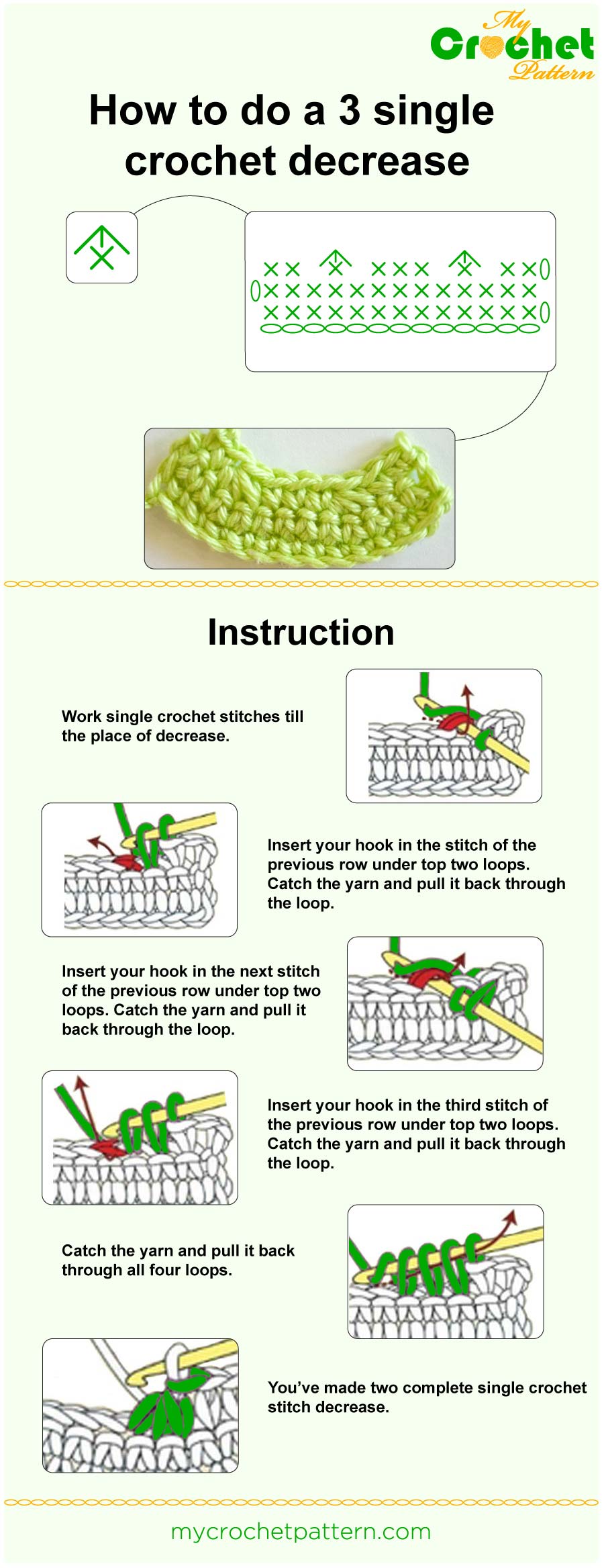 My Crochet Pattern

How to do a 3 single crochet decrease

Instruction

Work single crochet stitches till the place of decrease.

Insert your hook in the stitch of the previous row under top two loops. Catch the yarn and pull it back through the loop.

Insert your hook in the next stitch of the previous row under top two loops. Catch the yarn and pull it back through the loop.

Insert your hook in the third stitch of the previous row under top two loops. Catch the yarn and pull it back through the loop.

Catch the yarn and pull it back through all four loops.

You've made two complete single crochet stitch decrease.

mycrochetpattern.com