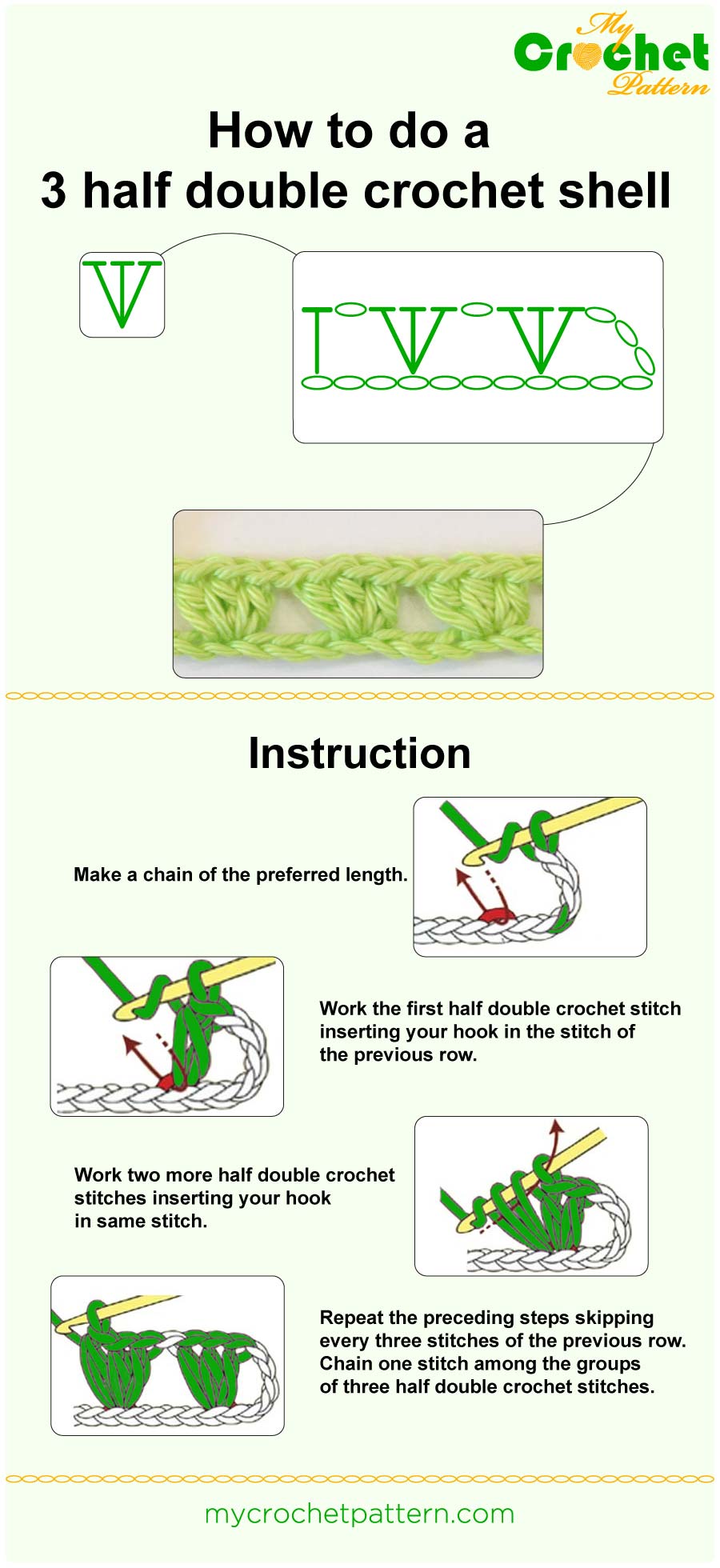 My Crochet Pattern

How to do a
3 half double crochet shell

Instruction

Make a chain of the preferred length.

Work the first half double crochet stitch inserting your hook in the stitch of the previous row.

Work two more half double crochet stitches inserting your hook in same stitch.

Repeat the preceding steps skipping every three stitches of the previous row. Chain one stitch among the groups of three half double crochet stitches.

mycrochetpattern.com