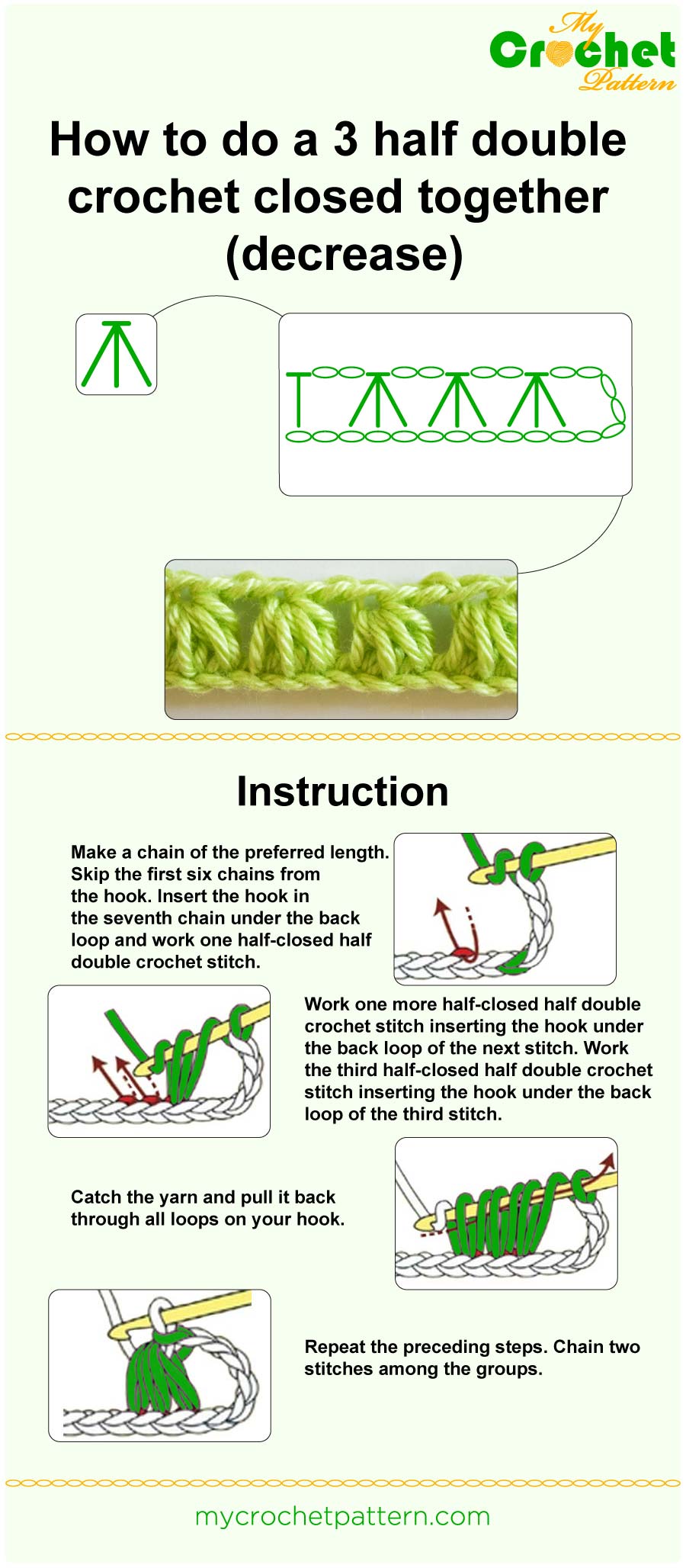 My Crochet Pattern

How to do a 3 half double crochet closed together (decrease)

Instruction

Make a chain of the preferred length. Skip the first six chains from the hook. Insert the hook in the seventh chain under the back loop and work one half-closed half double crochet stitch.

Work one more half-closed half double crochet stitch inserting the hook under the back loop of the next stitch. Work the third half-closed half double crochet stitch inserting the hook under the back loop of the third stitch.

Catch the yarn and pull it back through all loops on your hook.

Repeat the preceding steps. Chain two stitches among the groups.

mycrochetpattern.com