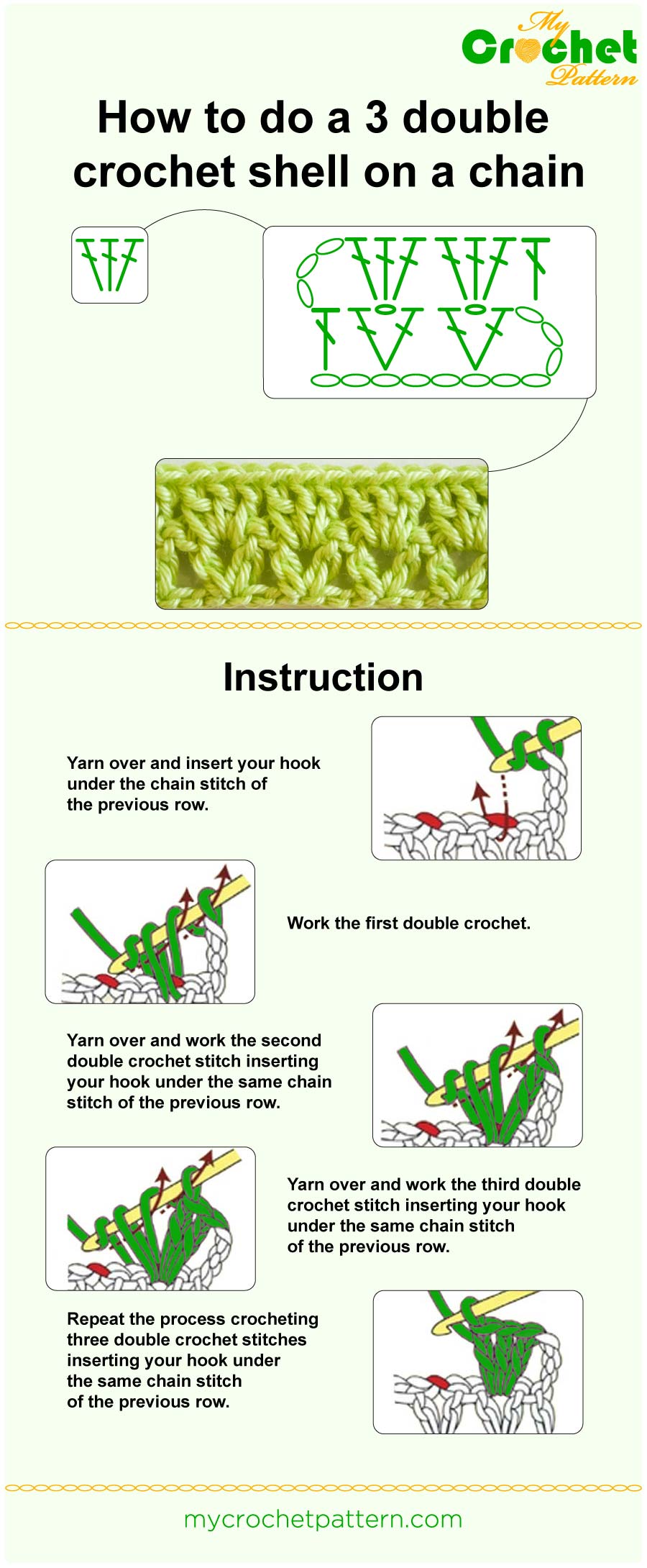 My Crochet Pattern

How to do a 3 double crochet shell on a chain

Instruction

Yarn over and insert your hook under the chain stitch of the previous row.

Work the first double crochet.

Yarn over and work the second double crochet stitch inserting your hook under the same chain stitch of the previous row.

Yarn over and work the third double crochet stitch inserting your hook under the same chain stitch of the previous row.

Repeat the process crocheting three double crochet stitches inserting your hook under the same chain stitch of the previous row.

mycrochetpattern.com