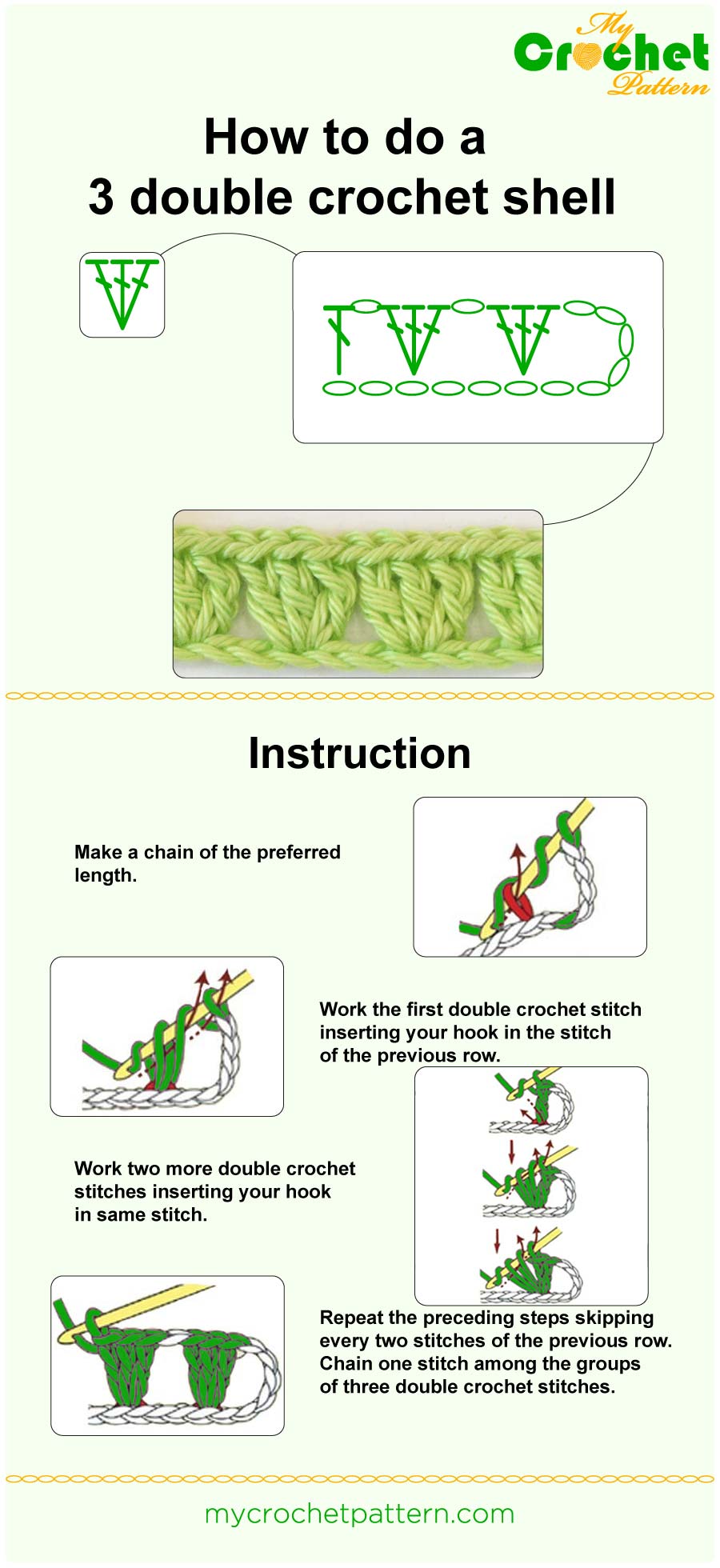 My Crochet Pattern

How to do a 3 double crochet shell

Instruction

Make a chain of the preferred length.

Work the first double crochet stitch inserting your hook in the stitch of the previous row.

Work two more double crochet stitches inserting your hook in same stitch.

Repeat the preceding steps skipping every two stitches of the previous row. Chain one stitch among the groups of three double crochet stitches.

mycrochetpattern.com