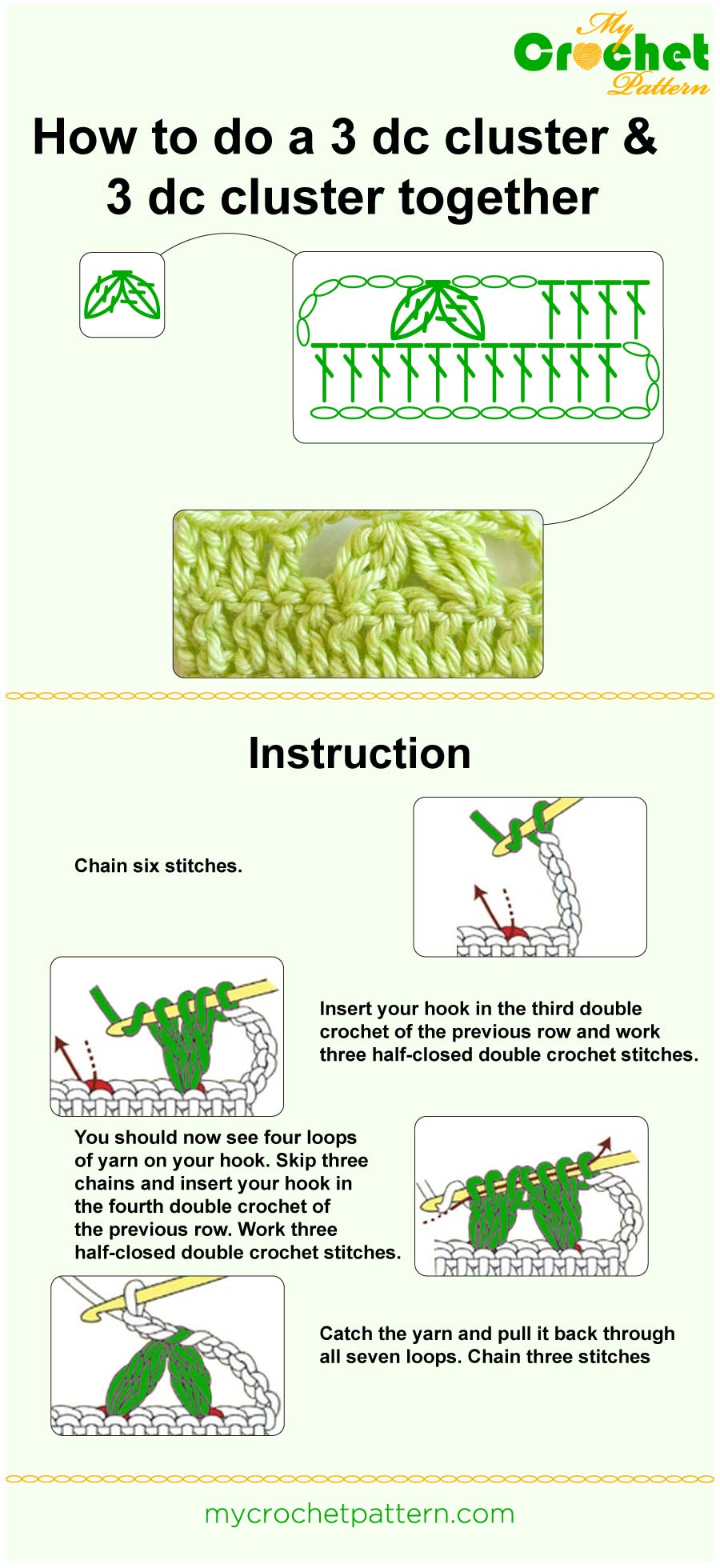 My Crochet Pattern

How to do a 3 dc cluster & 3 dc cluster together

Instruction

Chain six stitches.

Insert your hook in the third double crochet of the previous row and work three half-closed double crochet stitches.

You should now see four loops of yarn on your hook. Skip three chains and insert your hook in the fourth double crochet of the previous row. Work three half-closed double crochet stitches.

Catch the yarn and pull it back through all seven loops. Chain three stitches

mycrochetpattern.com