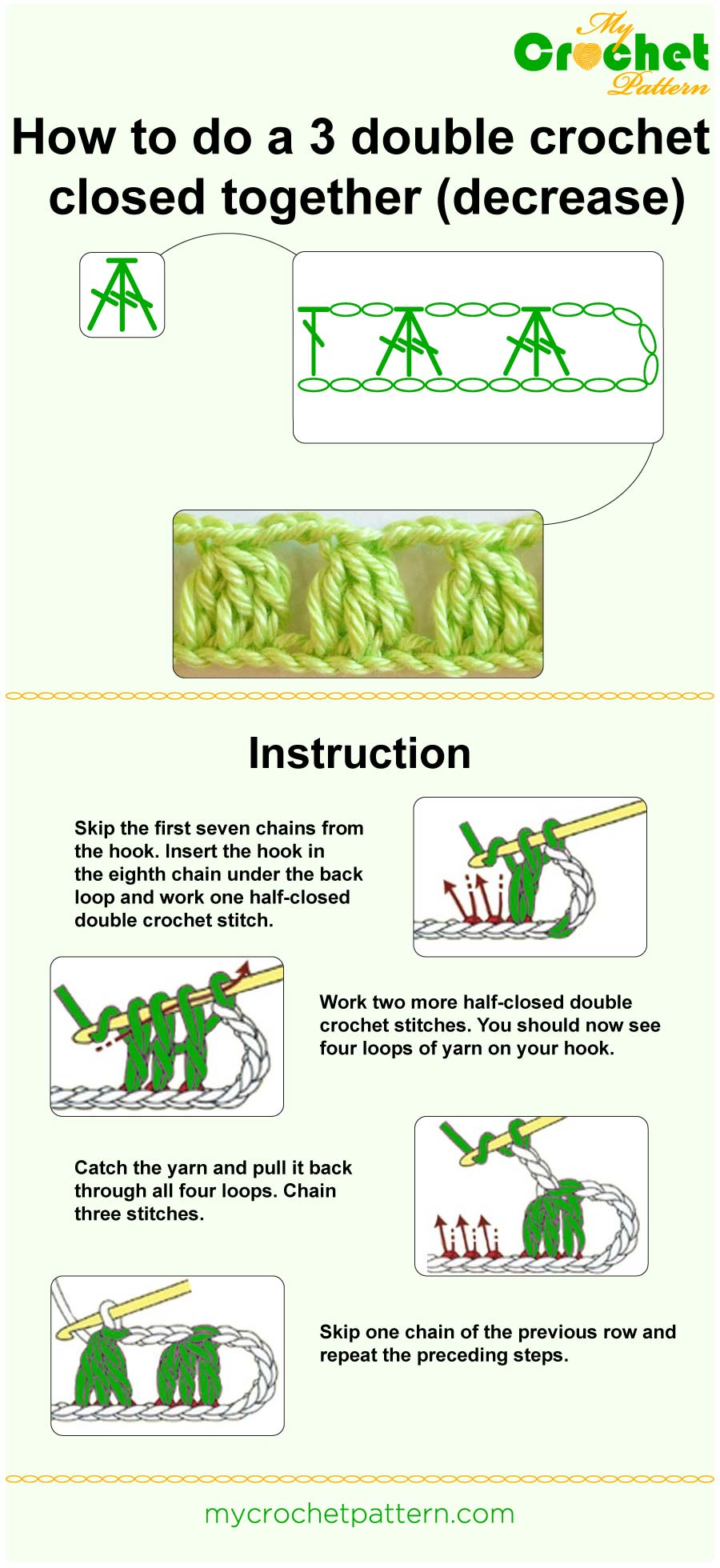 My Crochet Pattern

How to do a 3 double crochet closed together (decrease)

Instruction

Skip the first seven chains from the hook. Insert the hook in the eighth chain under the back loop and work one half-closed double crochet stitch.

Work two more half-closed double crochet stitches. You should now see four loops of yarn on your hook.

Catch the yarn and pull it back through all four loops. Chain three stitches.

Skip one chain of the previous row and repeat the preceding steps.

mycrochetpattern.com