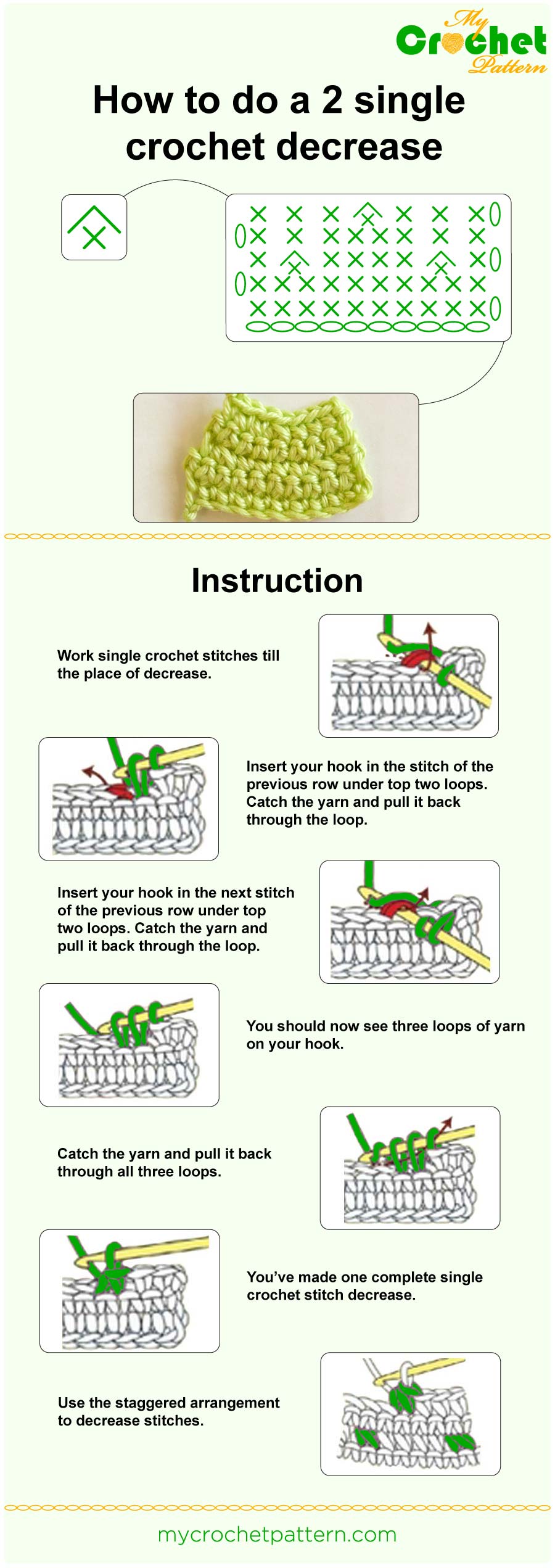 My Crochet Pattern

How to do a 2 single crochet decrease

Instruction

Work single crochet stitches till the place of decrease.

Insert your hook in the stitch of the previous row under top two loops. Catch the yarn and pull it back through the loop.

Insert your hook in the next stitch of the previous row under top two loops. Catch the yarn and pull it back through the loop.

You should now see three loops of yarn on your hook.

Catch the yarn and pull it back through all three loops.

You've made one complete single crochet stitch decrease.

Use the staggered arrangement to decrease stitches.

mycrochetpattern.com