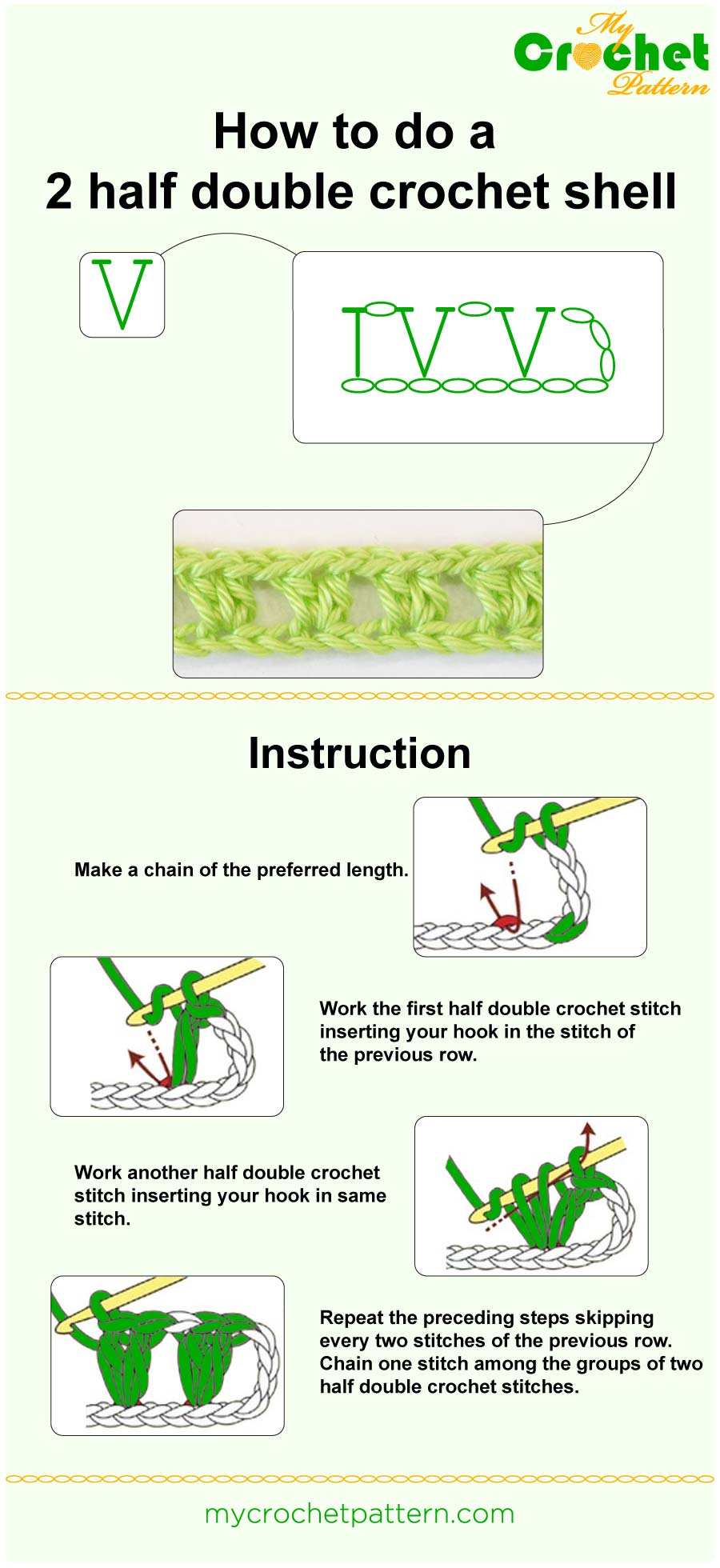 My Crochet Pattern

How to do a
2 half double crochet shell

Instruction

Make a chain of the preferred length.

Work the first half double crochet stitch inserting your hook in the stitch of the previous row.

Work another half double crochet stitch inserting your hook in same stitch.

Repeat the preceding steps skipping every two stitches of the previous row. Chain one stitch among the groups of two half double crochet stitches.

mycrochetpattern.com