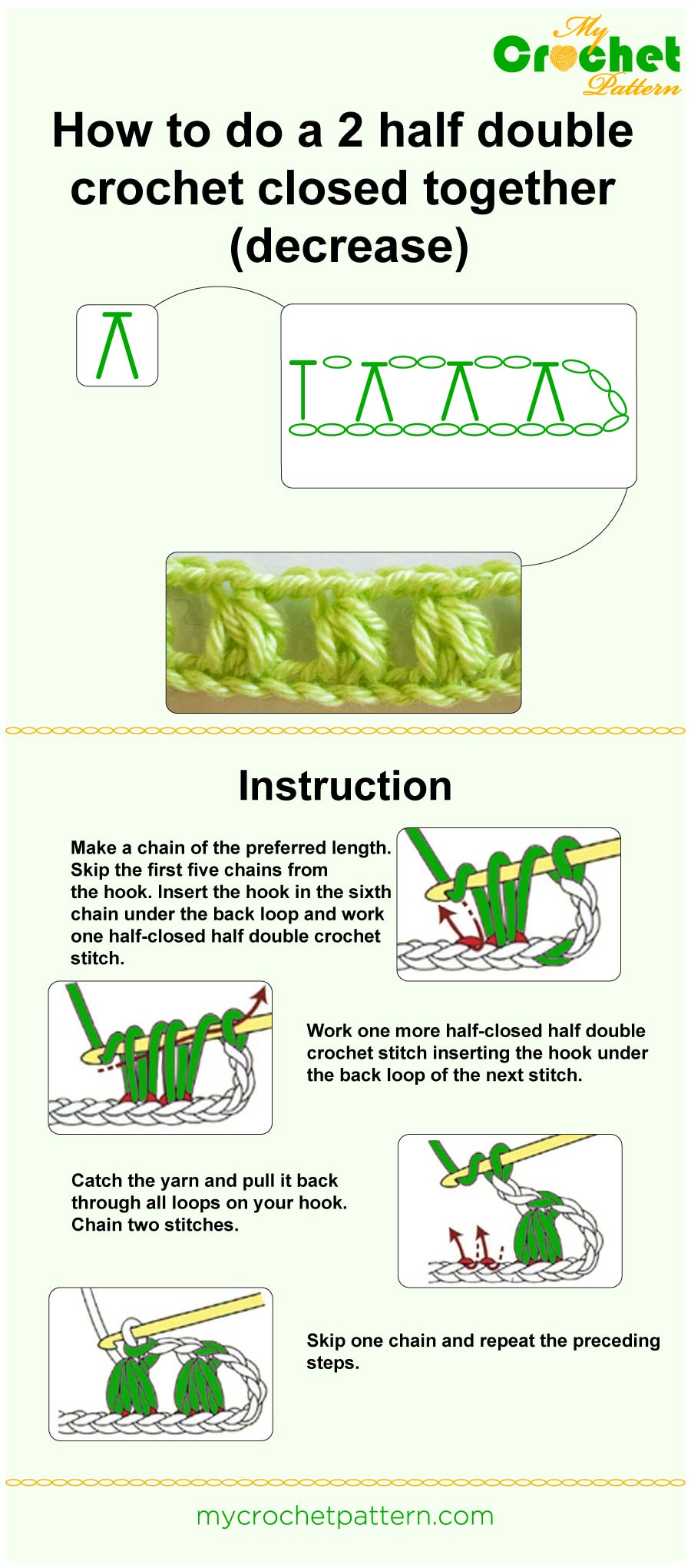 My Crochet Pattern

How to do a 2 half double crochet closed together (decrease)

Instruction

Make a chain of the preferred length. Skip the first five chains from the hook. Insert the hook in the sixth chain under the back loop and work one half-closed half double crochet stitch.

Work one more half-closed half double crochet stitch inserting the hook under the back loop of the next stitch.

Catch the yarn and pull it back through all loops on your hook. Chain two stitches.

Skip one chain and repeat the preceding steps.

mycrochetpattern.com