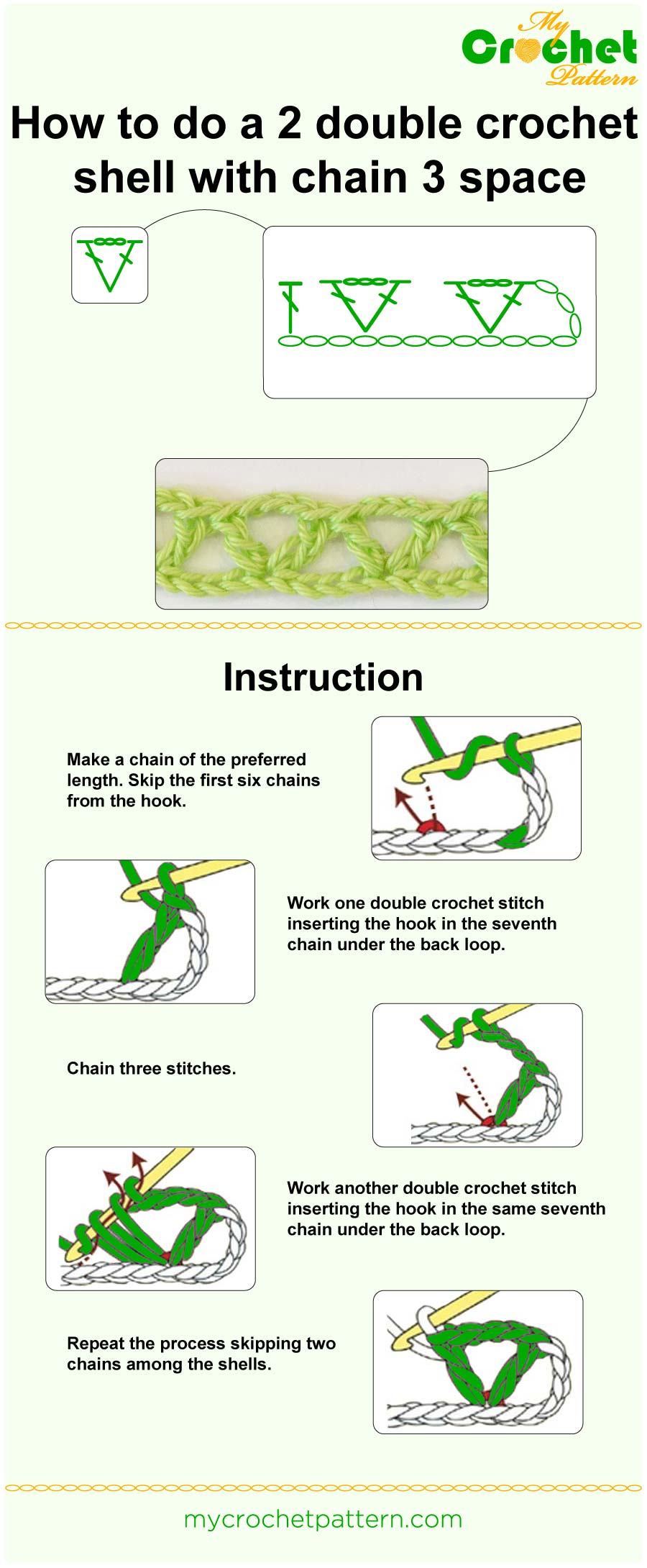 My Crochet Pattern

How to do a 2 double crochet shell with chain 3 space

Instruction

Make a chain of the preferred length. Skip the first six chains from the hook.

Work one double crochet stitch inserting the hook in the seventh chain under the back loop.

Chain three stitches.

Work another double crochet stitch inserting the hook in the same seventh chain under the back loop.

Repeat the process skipping two chains among the shells.

mycrochetpattern.com