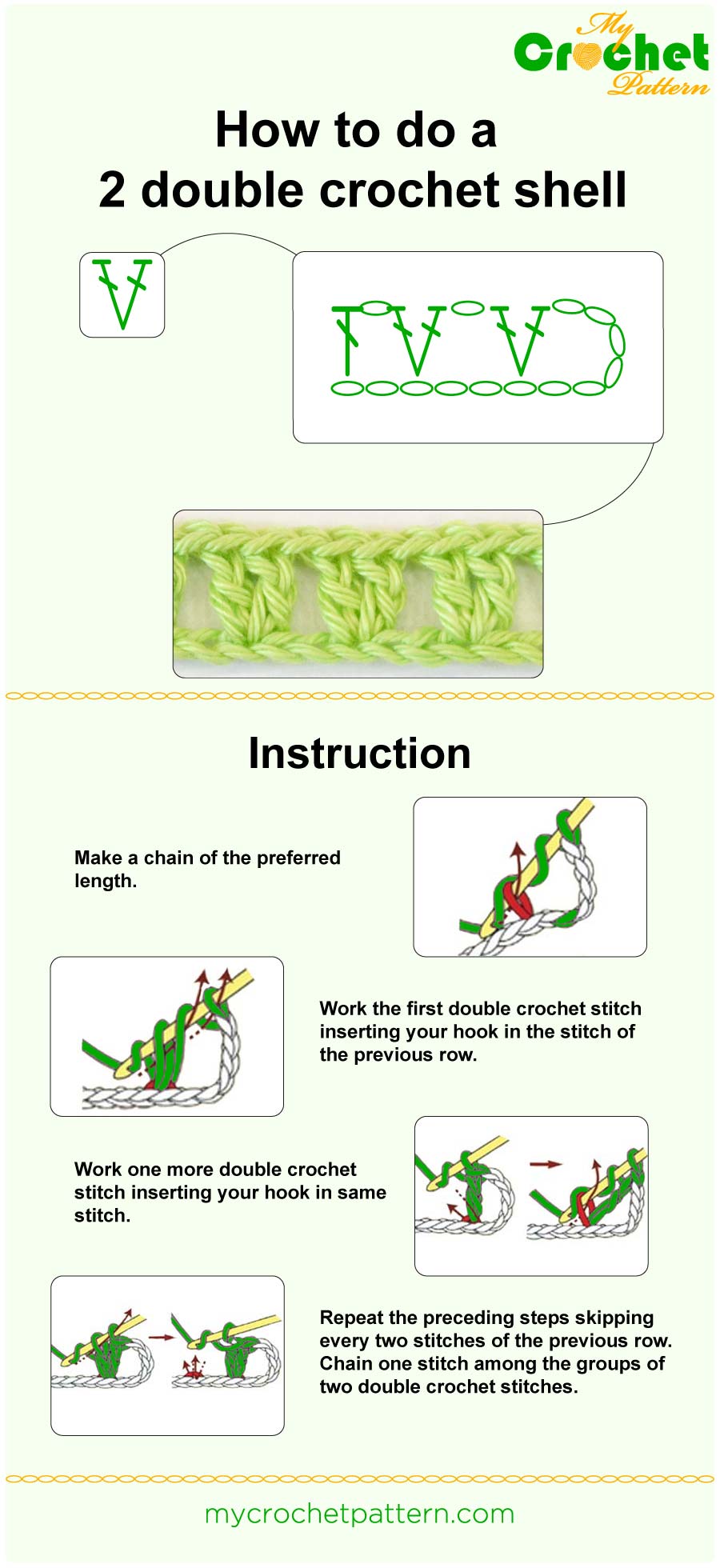 My Crochet Pattern

How to do a 2 double crochet shell

Instruction

Make a chain of the preferred length.

Work the first double crochet stitch inserting your hook in the stitch of the previous row.

Work one more double crochet stitch inserting your hook in same stitch.

Repeat the preceding steps skipping every two stitches of the previous row. Chain one stitch among the groups of two double crochet stitches.

mycrochetpattern.com