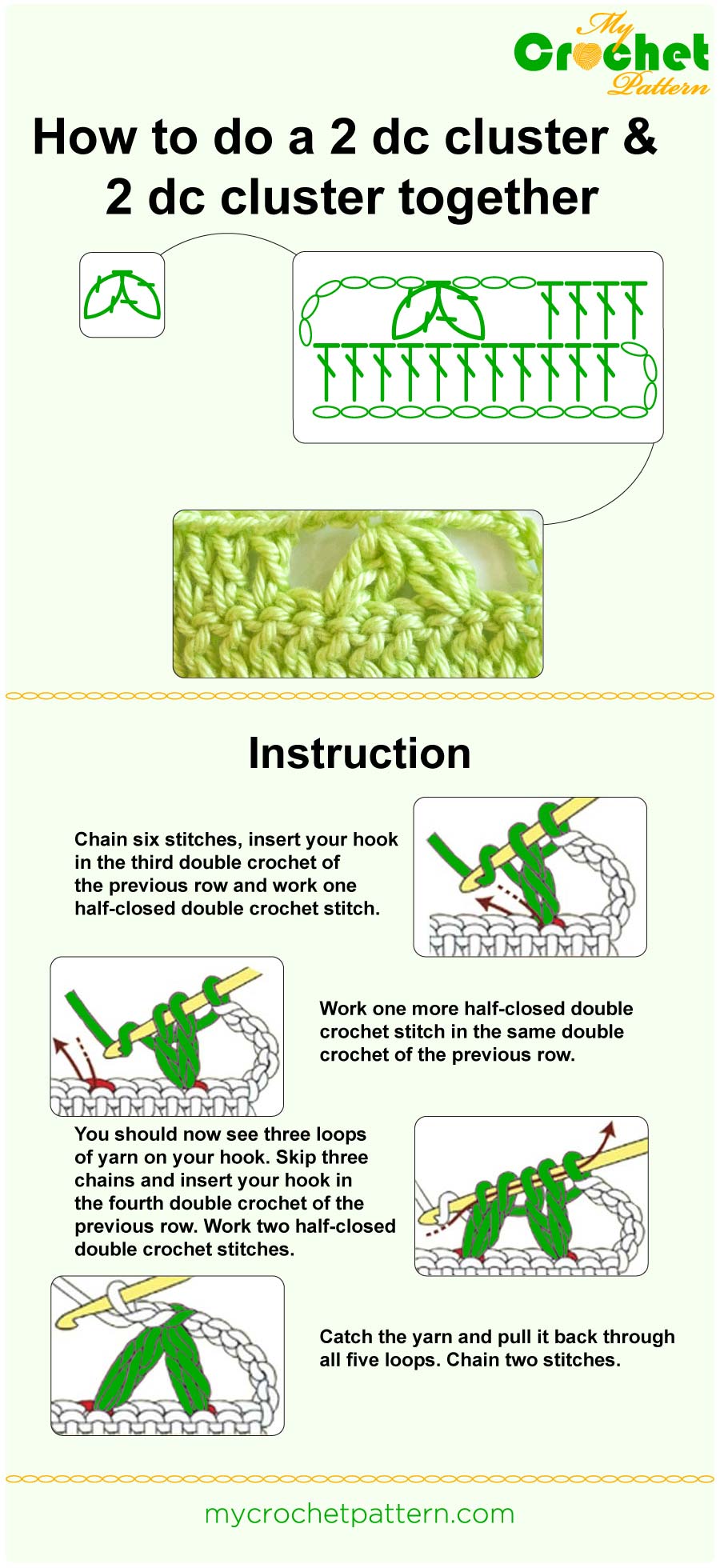 My Crochet Pattern

How to do a 2 dc cluster & 2 dc cluster together

Instruction

Chain six stitches, insert your hook in the third double crochet of the previous row and work one half-closed double crochet stitch.

Work one more half-closed double crochet stitch in the same double crochet of the previous row.

You should now see three loops of yarn on your hook. Skip three chains and insert your hook in the fourth double crochet of the previous row. Work two half-closed double crochet stitches.

Catch the yarn and pull it back through all five loops. Chain two stitches.

mycrochetpattern.com