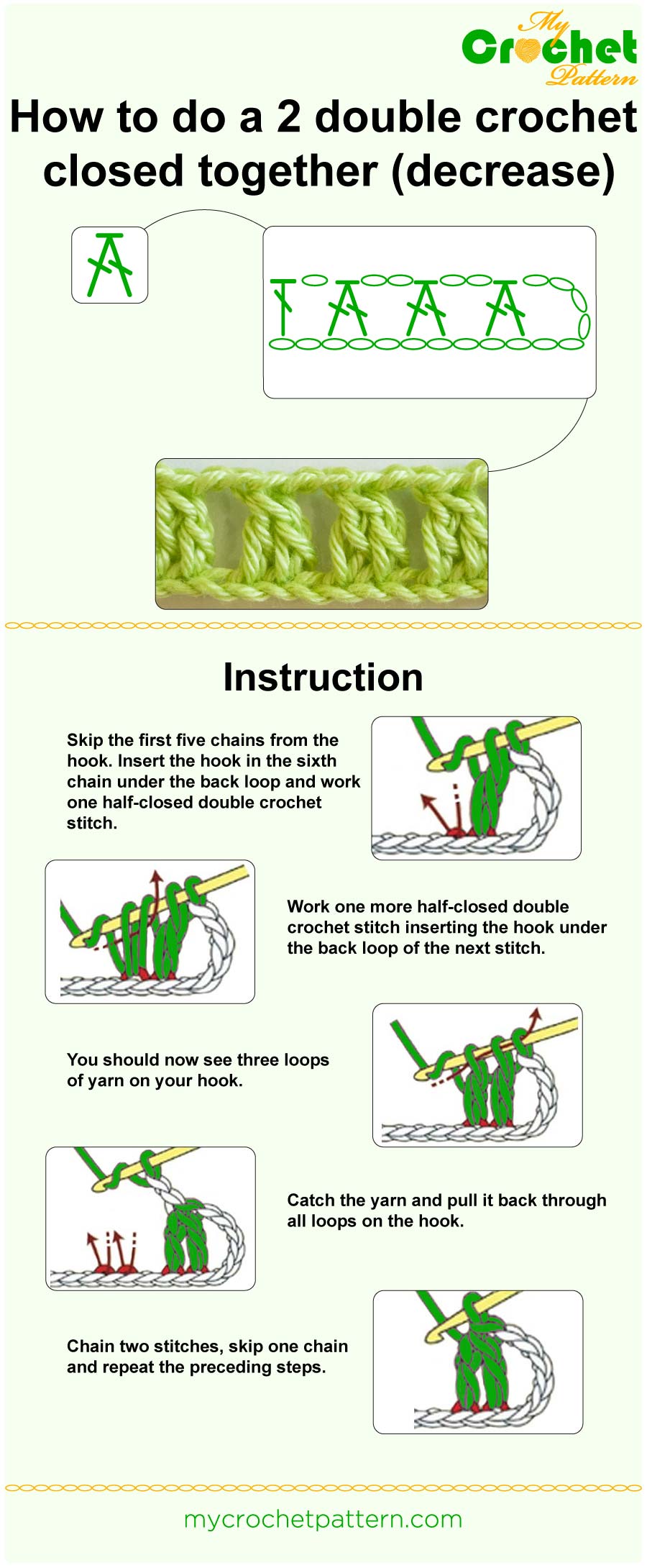 My Crochet Pattern

How to do a 2 double crochet closed together (decrease)

Instruction

Skip the first five chains from the hook. Insert the hook in the sixth chain under the back loop and work one half-closed double crochet stitch.

Work one more half-closed double crochet stitch inserting the hook under the back loop of the next stitch.

You should now see three loops of yarn on your hook.

Catch the yarn and pull it back through all loops on the hook.

Chain two stitches, skip one chain and repeat the preceding steps.

mycrochetpattern.com