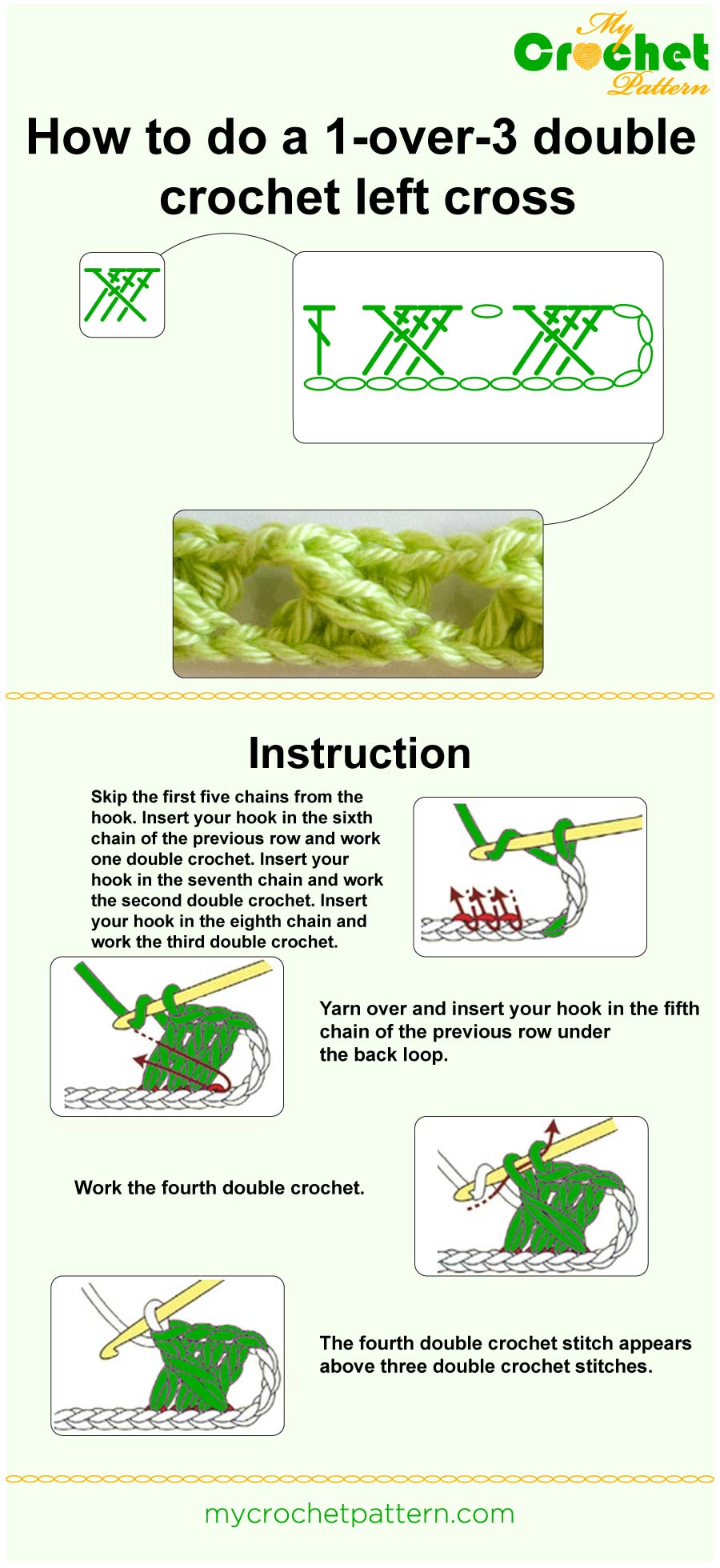 My Crochet Pattern

How to do a 1-over-3 double crochet left cross

Instruction

Skip the first five chains from the hook. Insert your hook in the sixth chain of the previous row and work one double crochet. Insert your hook in the seventh chain and work the second double crochet. Insert your hook in the eighth chain and work the third double crochet.

Yarn over and insert your hook in the fifth chain of the previous row under the back loop.

Work the fourth double crochet.

The fourth double crochet stitch appears above three double crochet stitches.

mycrochetpattern.com