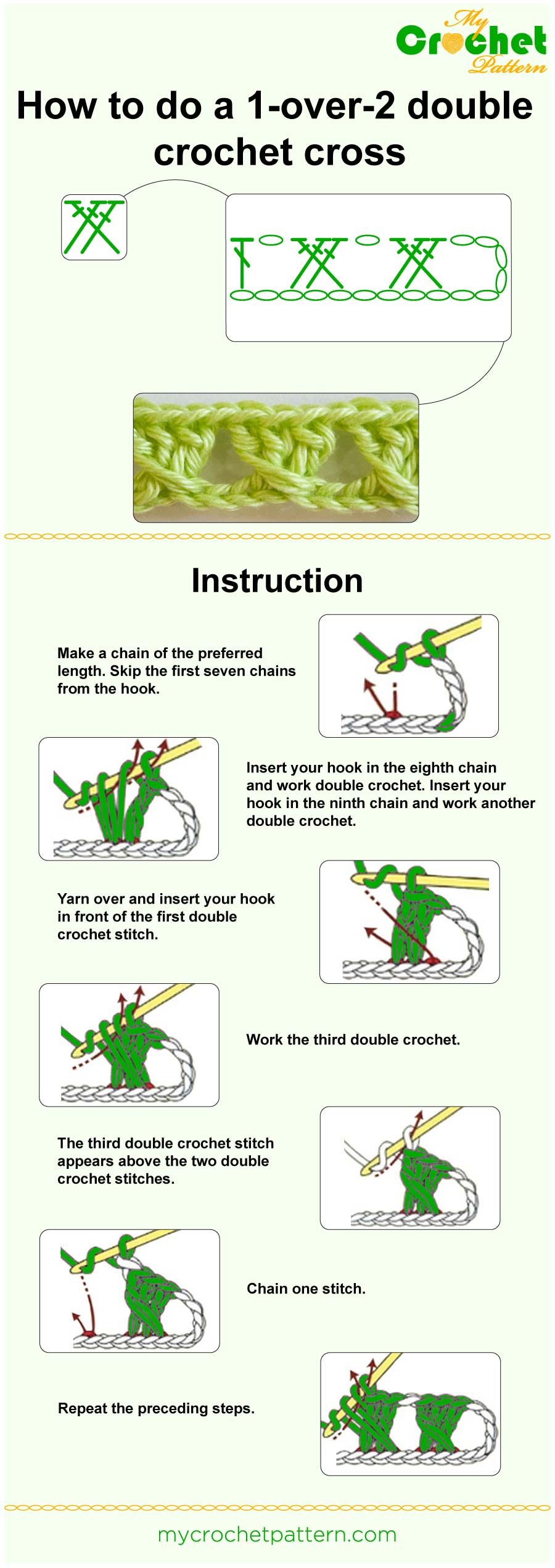 My Crochet Pattern

How to do a 1-over-2 double crochet cross

Instruction

Make a chain of the preferred length. Skip the first seven chains from the hook.

Insert your hook in the eighth chain and work double crochet. Insert your hook in the ninth chain and work another double crochet.

Yarn over and insert your hook in front of the first double crochet stitch.

Work the third double crochet.

The third double crochet stitch appears above the two double crochet stitches.

Chain one stitch.

Repeat the preceding steps.

mycrochetpattern.com