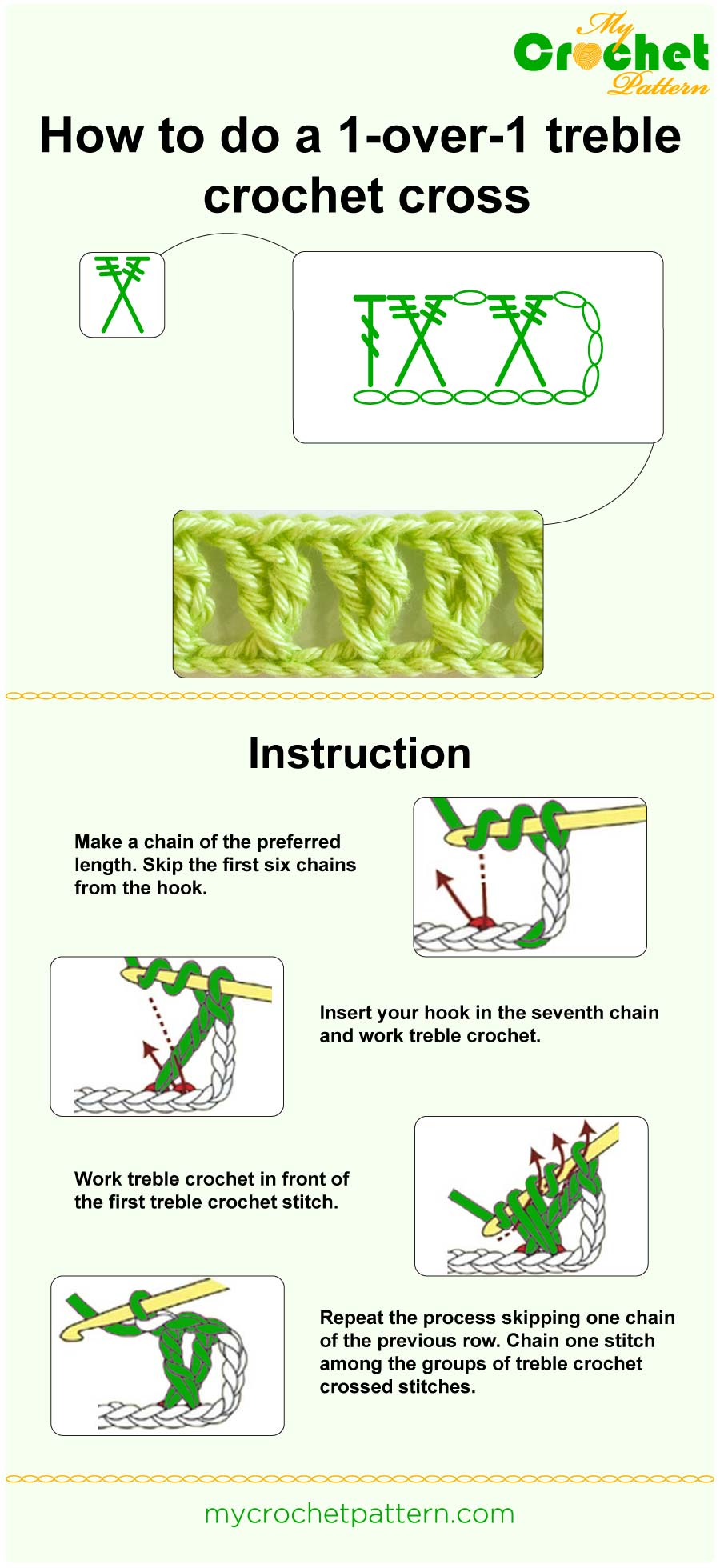 My Crochet Pattern

How to do a 1-over-1 treble crochet cross

Instruction

Make a chain of the preferred length. Skip the first six chains from the hook.

Insert your hook in the seventh chain and work treble crochet.

Work treble crochet in front of the first treble crochet stitch.

Repeat the process skipping one chain of the previous row. Chain one stitch among the groups of treble crochet crossed stitches.

mycrochetpattern.com