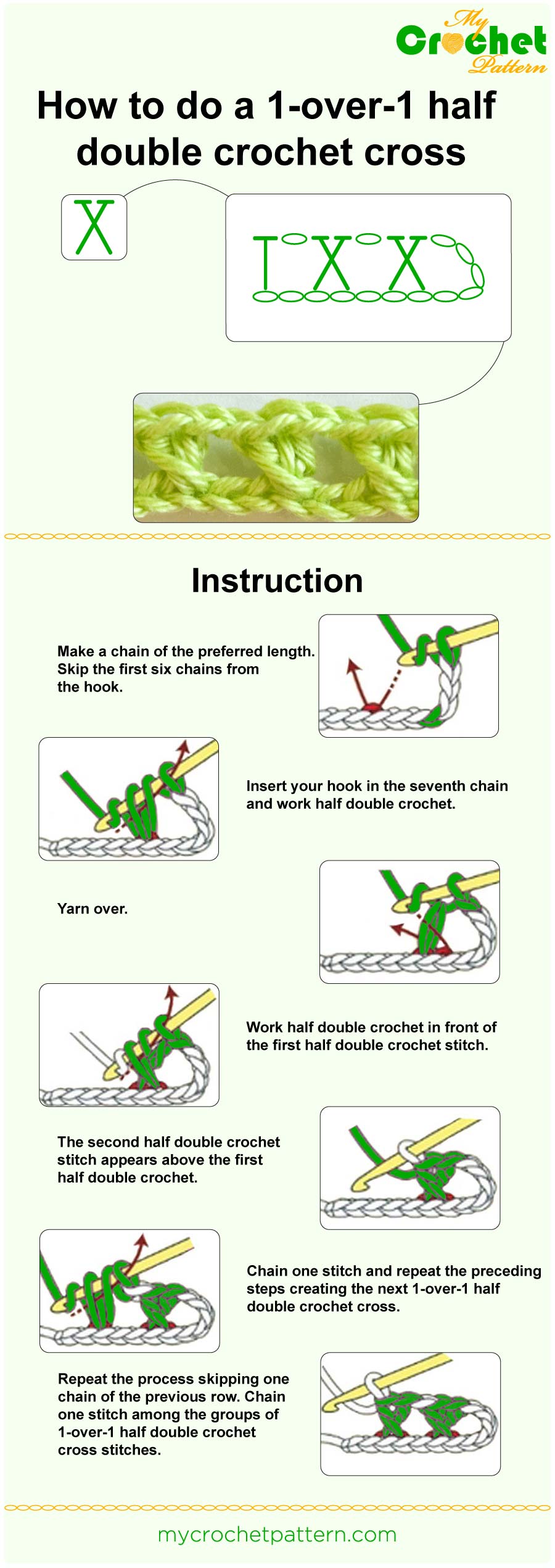 My Crochet Pattern

How to do a 1-over-1 half double crochet cross

Instruction

Make a chain of the preferred length. Skip the first six chains from the hook.

Insert your hook in the seventh chain and work half double crochet.

Yarn over.

Work half double crochet in front of the first half double crochet stitch.

The second half double crochet stitch appears above the first half double crochet.

Chain one stitch and repeat the preceding steps creating the next 1-over-1 half double crochet cross.

Repeat the process skipping one chain of the previous row. Chain one stitch among the groups of 1-over-1 half double crochet cross stitches.

mycrochetpattern.com